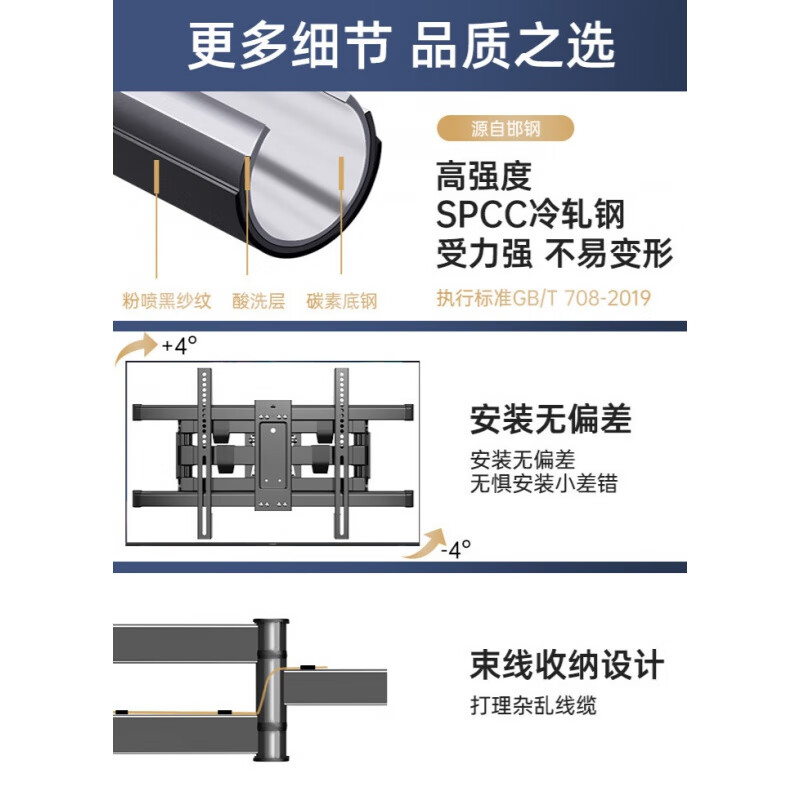 更多细节 品质之选

源自邯钢

高强度
SPCC冷轧钢
受力强 不易变形

执行标准GB/T 708-2019

粉喷黑纱纹 酸洗层 碳素底钢

+4°

-4°

安装无偏差

安装无偏差
无惧安装小差错

束线收纳设计

打理杂乱线缆