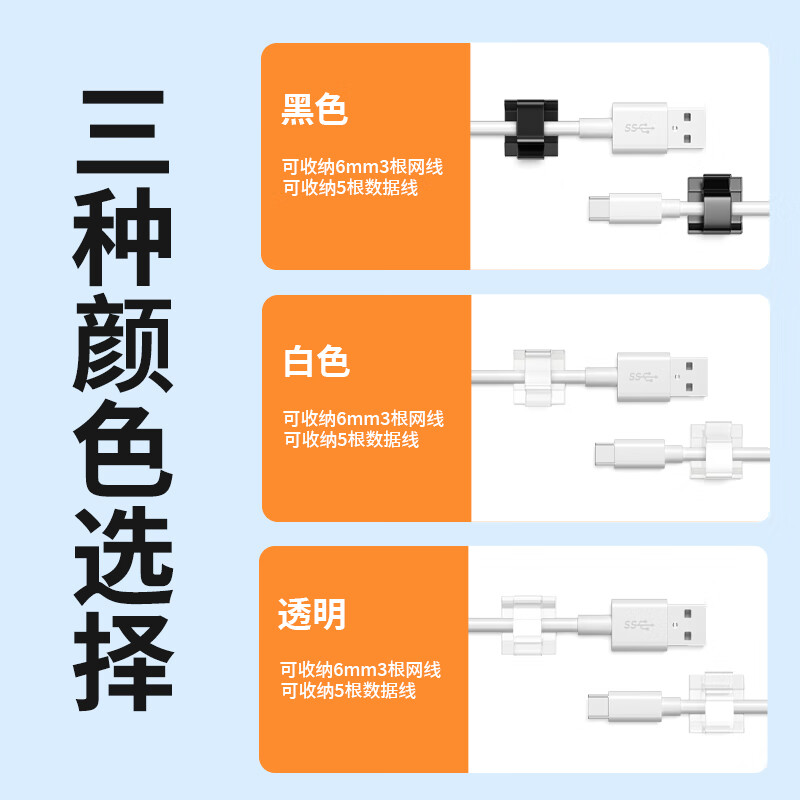 三种颜色选择

黑色

可收纳6mm3根网线
可收纳5根数据线

SS

白色

可收纳6mm3根网线
可收纳5根数据线

SS

透明

可收纳6mm3根网线
可收纳5根数据线

SS