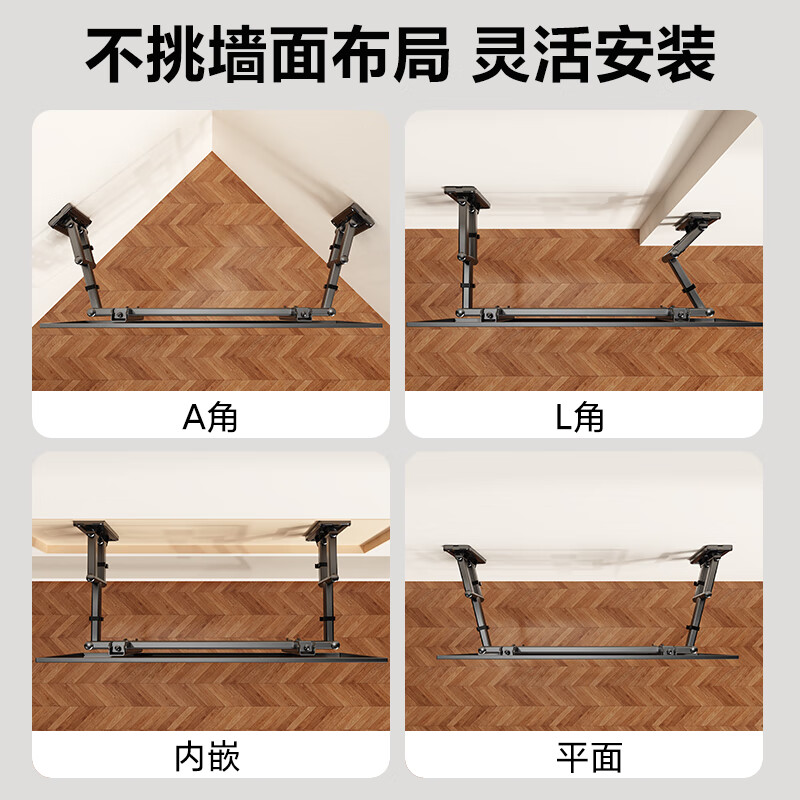 不挑墙面布局 灵活安装

A角

L角

内嵌

平面