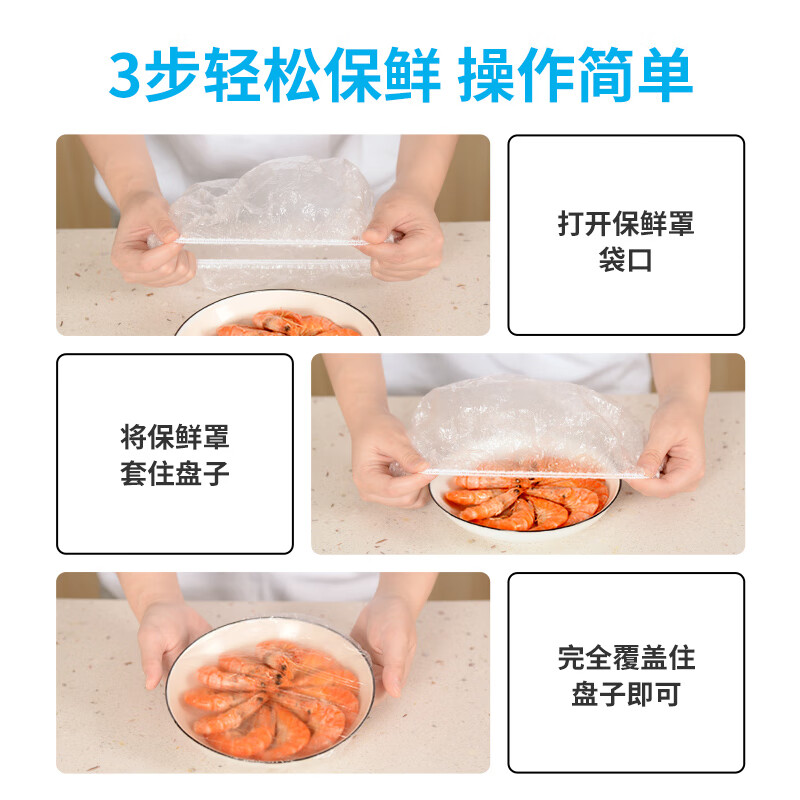 3步轻松保鲜 操作简单

打开保鲜罩袋口

将保鲜罩套住盘子

完全覆盖住盘子即可