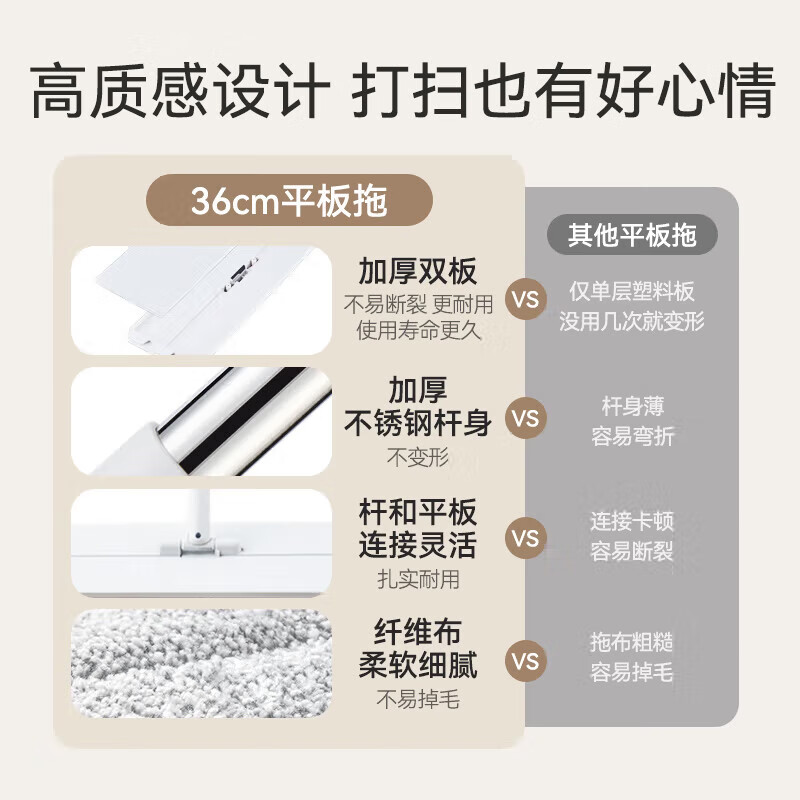 高质感设计 打扫也有好心情

36cm平板拖

其他平板拖

加厚双板
不易断裂 更耐用
使用寿命更久

VS

仅单层塑料板
没用几次就变形

加厚
不锈钢杆身
不变形

VS

杆身薄
容易弯折

杆和平板
连接灵活
扎实耐用

VS

连接卡顿
容易断裂

纤维布
柔软细腻
不易掉毛

VS

拖布粗糙
容易掉毛