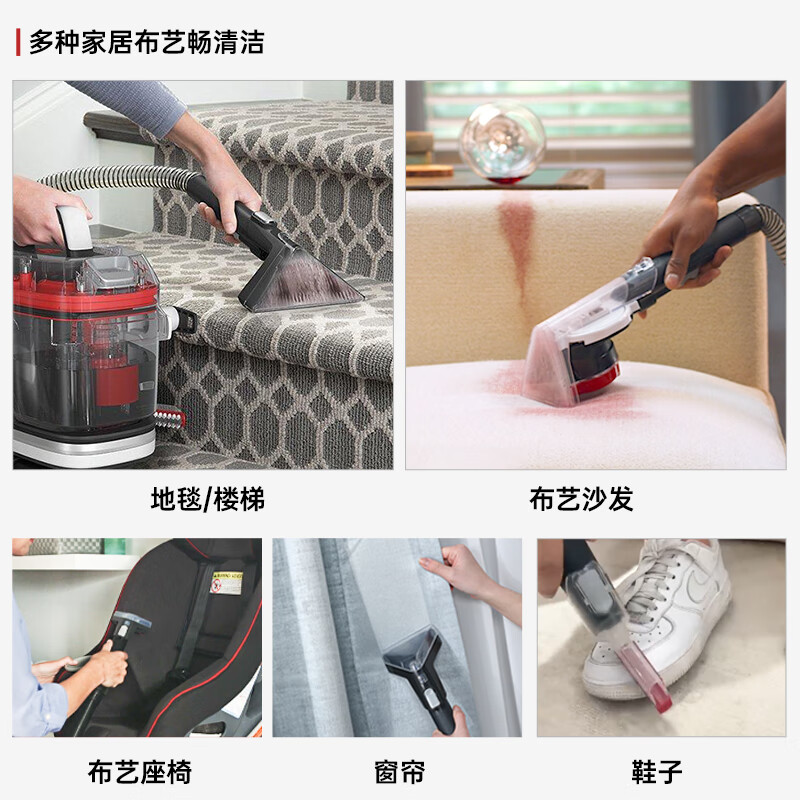 多种家居布艺畅清洁

地毯/楼梯

布艺沙发

布艺座椅

窗帘

鞋子