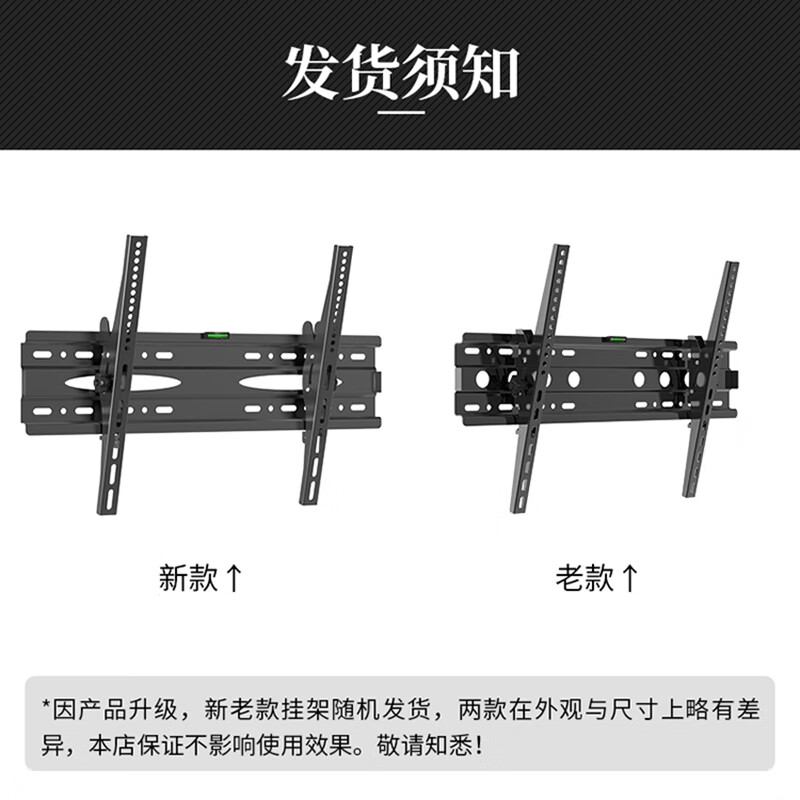 发货须知

新款↑

老款↑

*因产品升级，新老款挂架随机发货，两款在外观与尺寸上略有差异，本店保证不影响使用效果。敬请知悉！