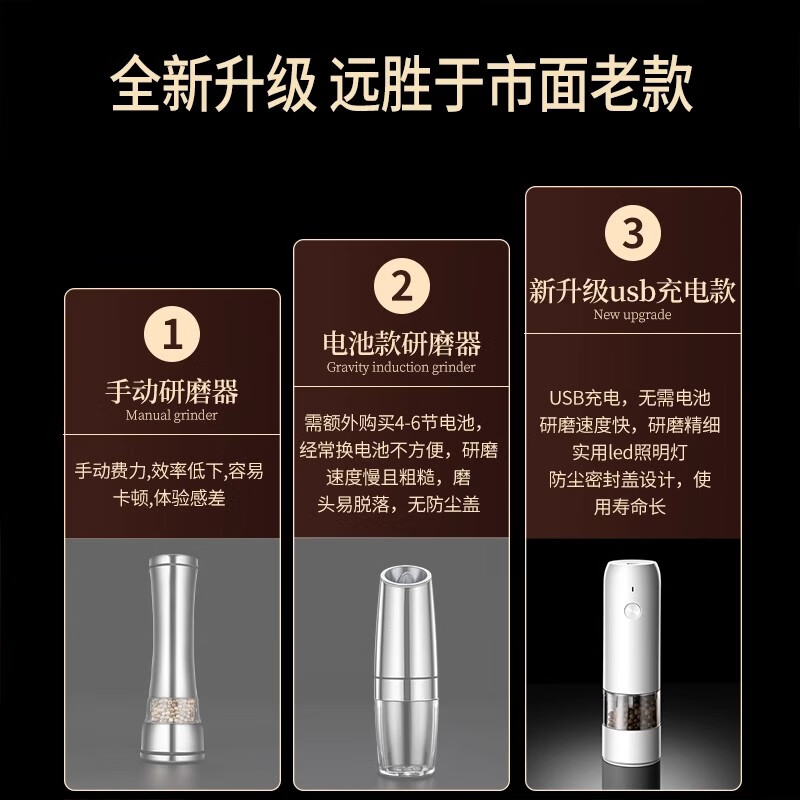 全新升级 远胜于市面老款

1
手动研磨器
Manual grinder

手动费力,效率低下,容易卡顿,体验感差

2
电池款研磨器
Gravity induction grinder

需额外购买4-6节电池，经常换电池不方便，研磨速度慢且粗糙，磨头易脱落，无防尘盖

3
新升级usb充电款
New upgrade

USB充电，无需电池
研磨速度快，研磨精细
实用led照明灯
防尘密封盖设计，使用寿命长