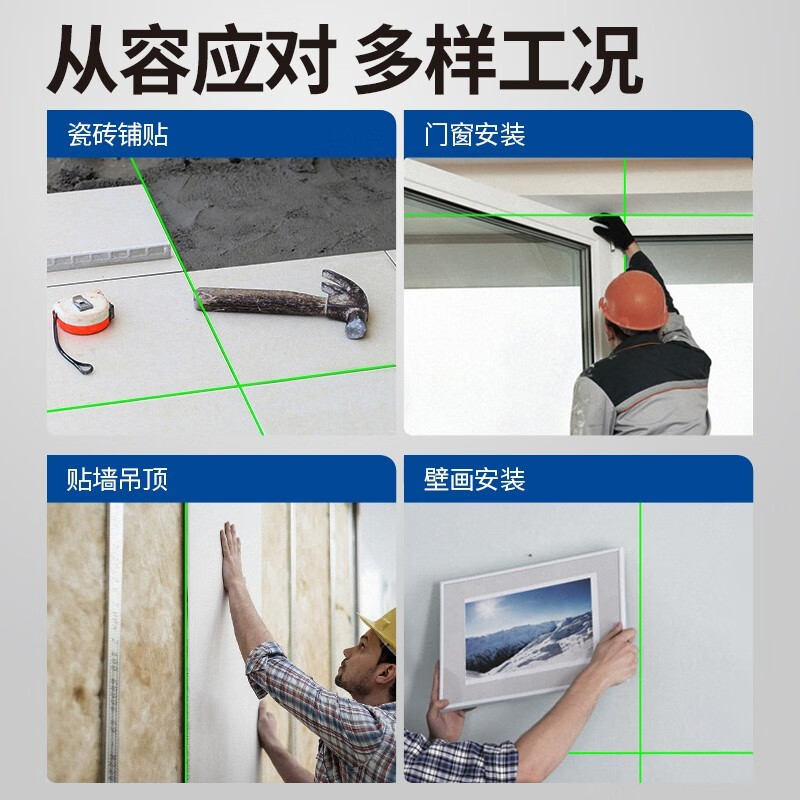 从容应对 多样工况

瓷砖铺贴

门窗安装

贴墙吊顶

壁画安装