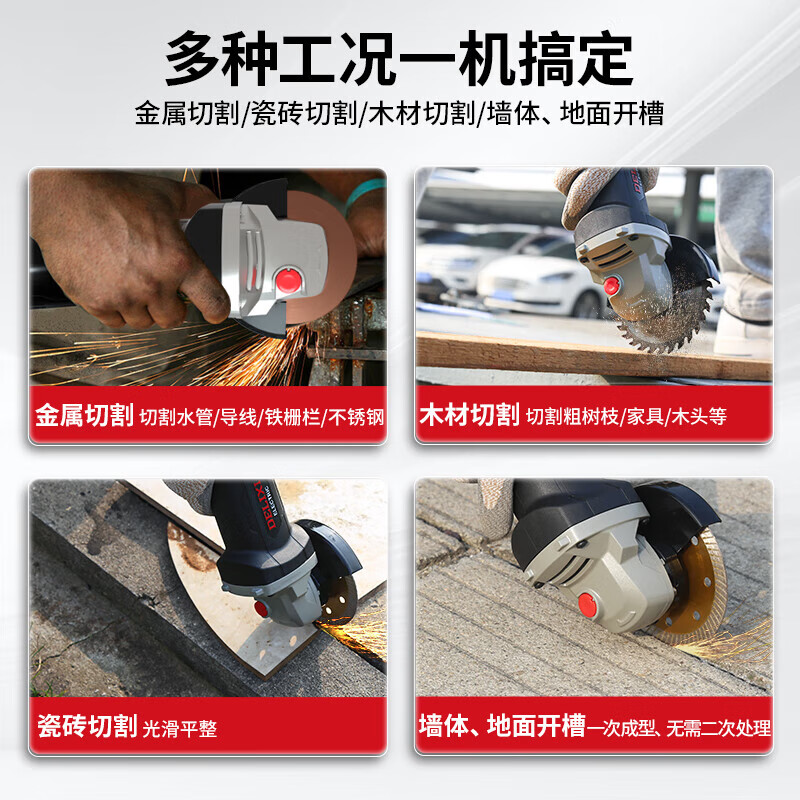 多种工况一机搞定
金属切割/瓷砖切割/木材切割/墙体、地面开槽

金属切割 切割水管/导线/铁栅栏/不锈钢

木材切割 切割粗树枝/家具/木头等

DELIXI ELECTRIC

瓷砖切割 光滑平整

墙体、地面开槽 一次成型、无需二次处理