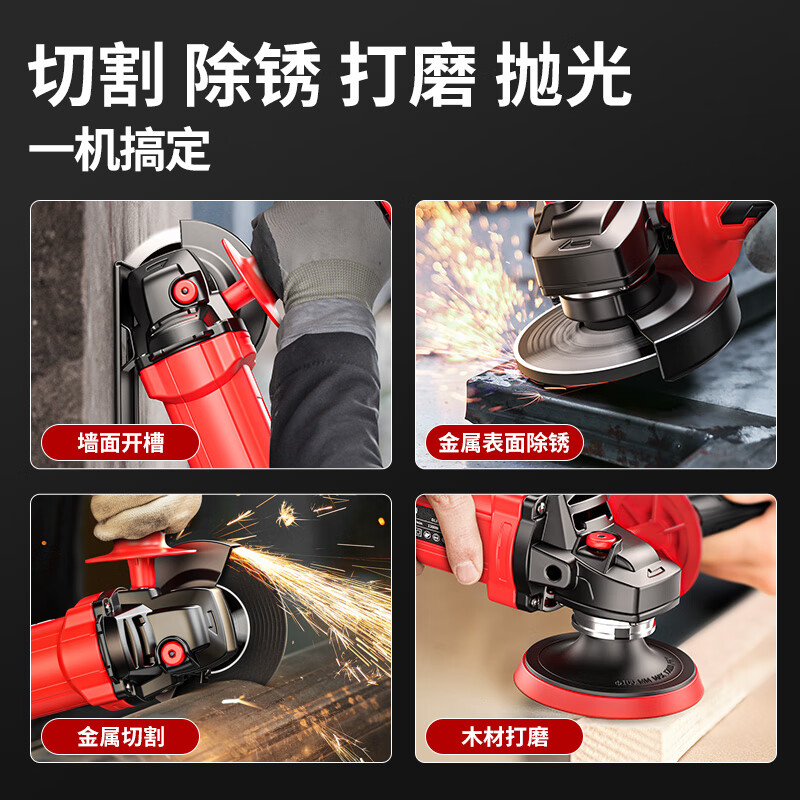 切割 除锈 打磨 抛光
一机搞定

墙面开槽

金属表面除锈

金属切割

木材打磨