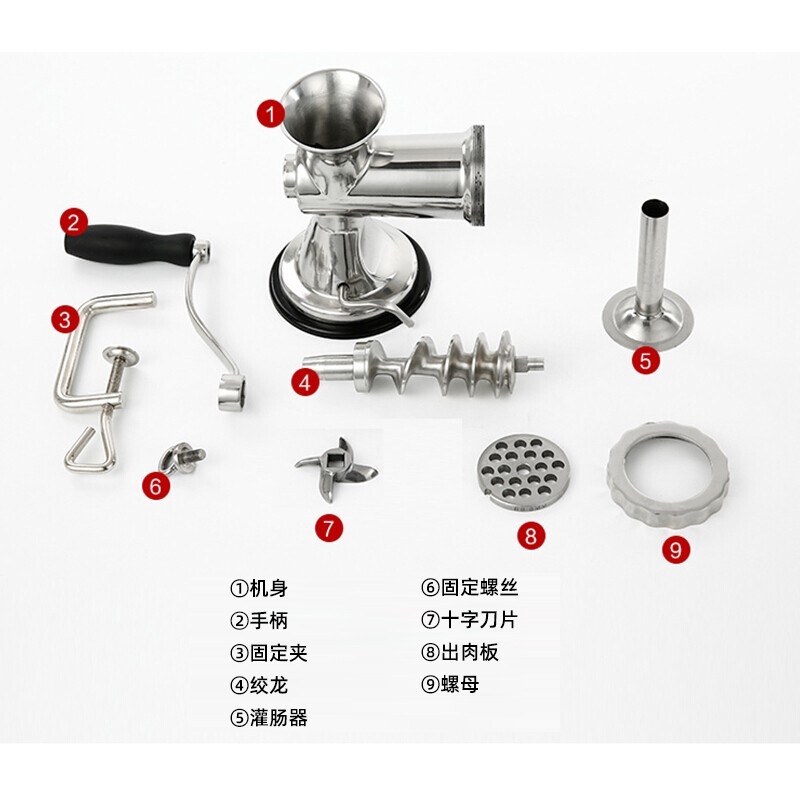 1
2
3
4
5
6
7
8
9

①机身
②手柄
③固定夹
④绞龙
⑤灌肠器

⑥固定螺丝
⑦十字刀片
⑧出肉板
⑨螺母