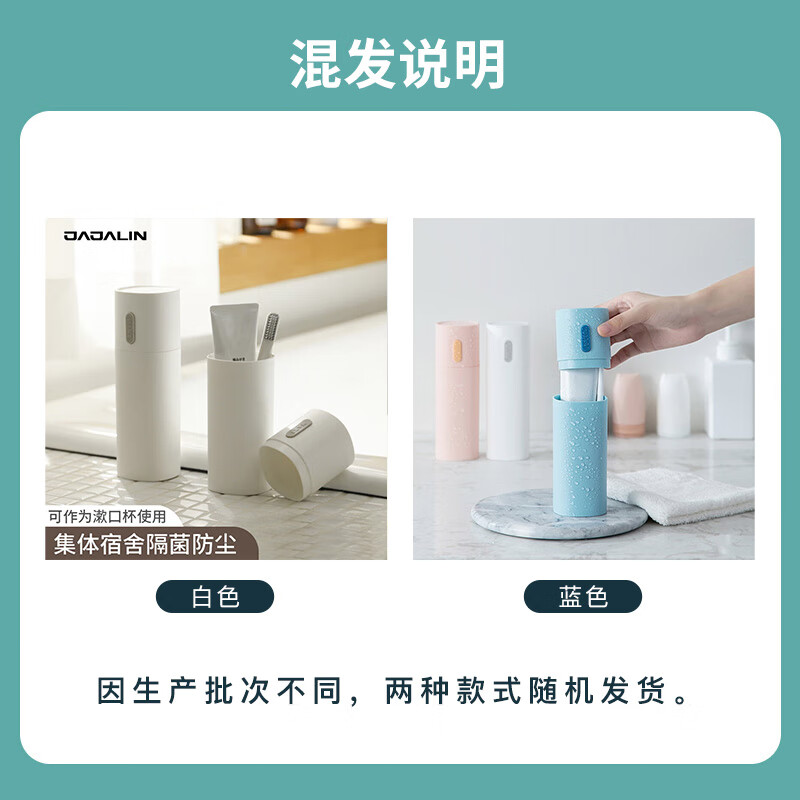 混发说明

JAJALIN

可作为漱口杯使用

集体宿舍隔菌防尘

白色

蓝色

因生产批次不同，两种款式随机发货。