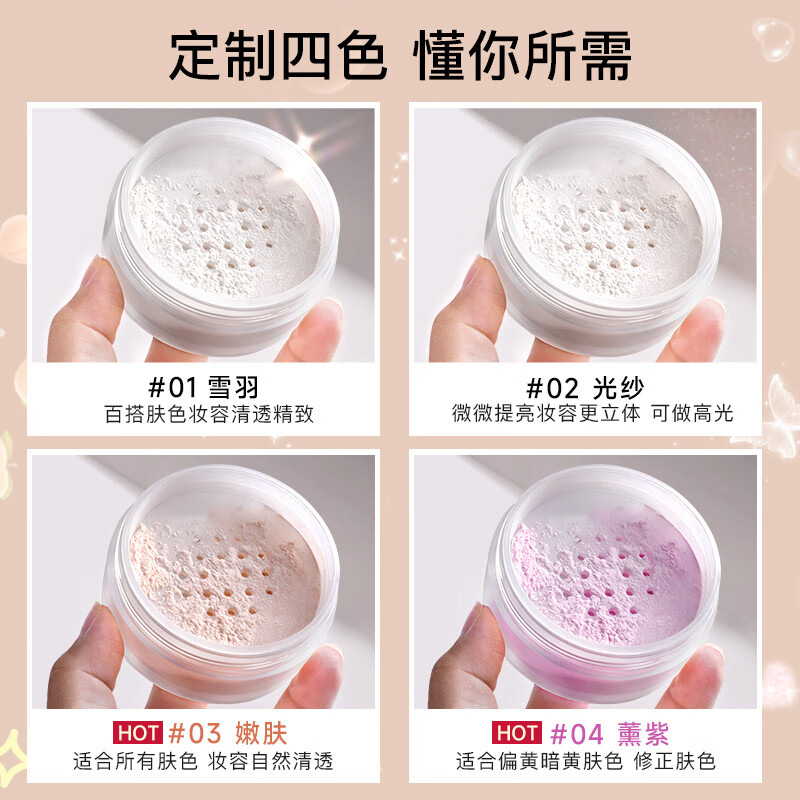 定制四色 懂你所需

#01 雪羽
百搭肤色妆容清透精致

#02 光纱
微微提亮妆容更立体 可做高光

HOT #03 嫩肤
适合所有肤色 妆容自然清透

HOT #04 薰紫
适合偏黄暗黄肤色 修正肤色