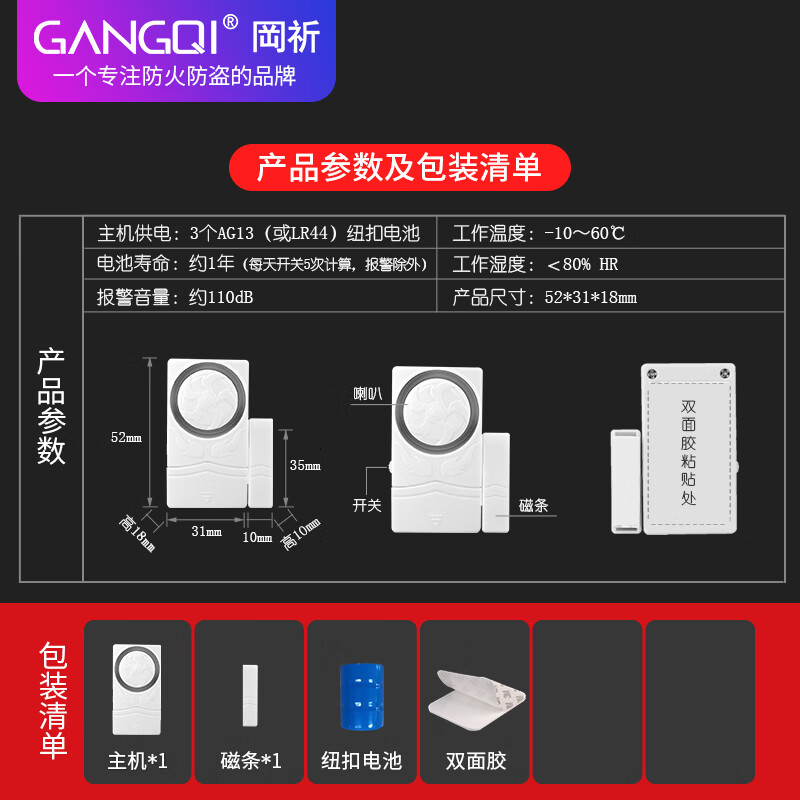 GANGQI® 岡祈
一个专注防火防盗的品牌

产品参数及包装清单

产品参数

| 主机供电：3个AG13（或LR44）纽扣电池 | 工作温度：-10～60℃ |
|---|---|
| 电池寿命：约1年（每天开关5次计算，报警除外） | 工作湿度：＜80% HR |
| 报警音量：约110dB | 产品尺寸：52*31*18mm |

52mm
35mm
高18mm
31mm
10mm
高10mm

喇叭
开关
磁条

双面胶粘贴处

包装清单

主机*1
磁条*1
纽扣电池
双面胶