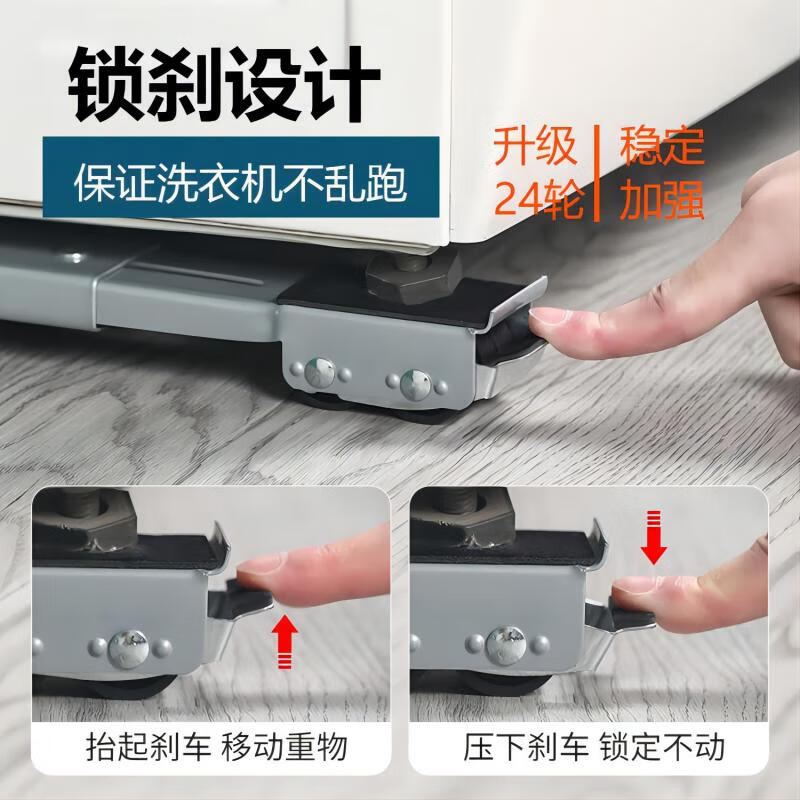 锁刹设计

保证洗衣机不乱跑

升级 24轮

稳定 加强

抬起刹车 移动重物

压下刹车 锁定不动