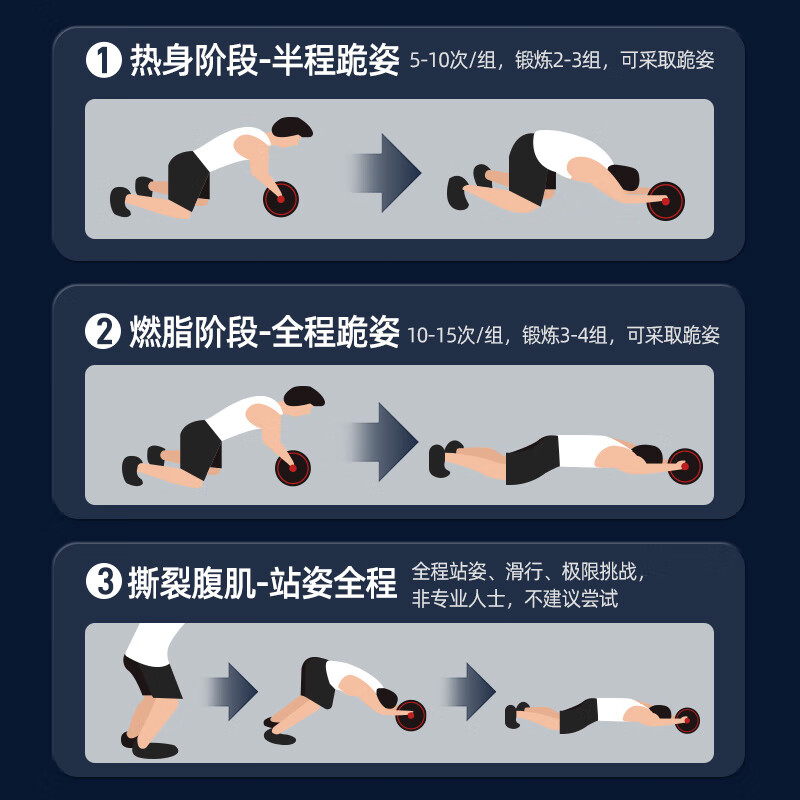 ❶ 热身阶段-半程跪姿 5-10次/组，锻炼2-3组，可采取跪姿

❷ 燃脂阶段-全程跪姿 10-15次/组，锻炼3-4组，可采取跪姿

❸ 撕裂腹肌-站姿全程 全程站姿、滑行、极限挑战，非专业人士，不建议尝试