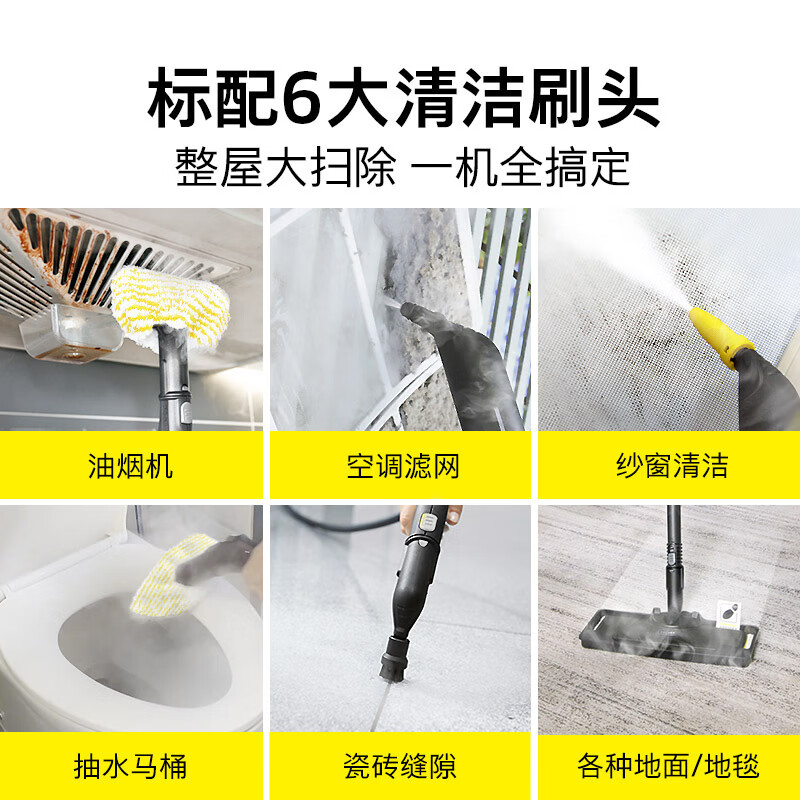 标配6大清洁刷头
整屋大扫除 一机全搞定

油烟机

空调滤网

纱窗清洁

抽水马桶

瓷砖缝隙

各种地面/地毯