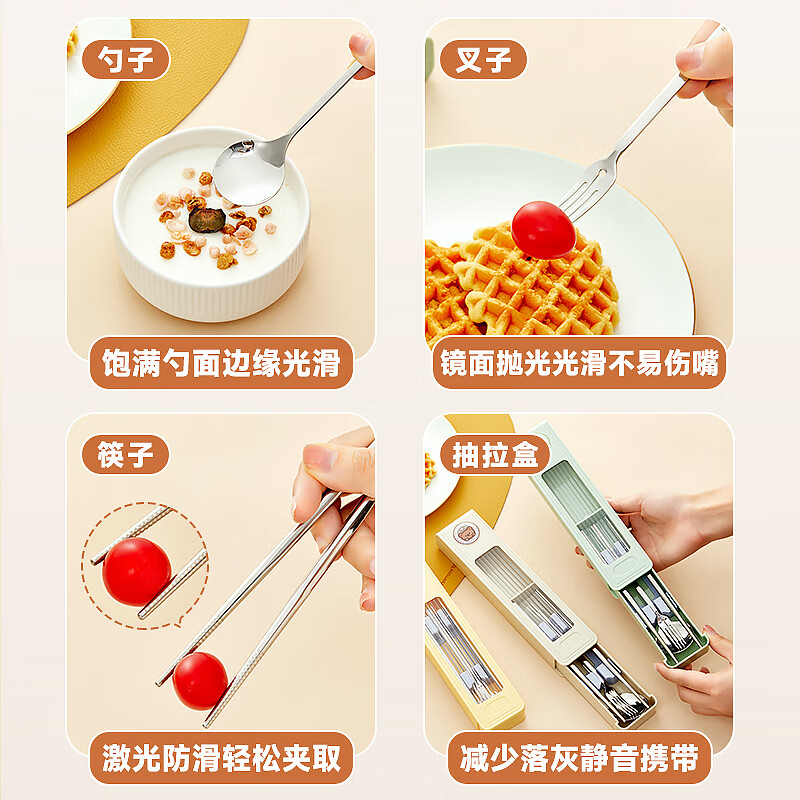 勺子

饱满勺面边缘光滑

叉子

镜面抛光光滑不易伤嘴

筷子

激光防滑轻松夹取

抽拉盒

减少落灰静音携带