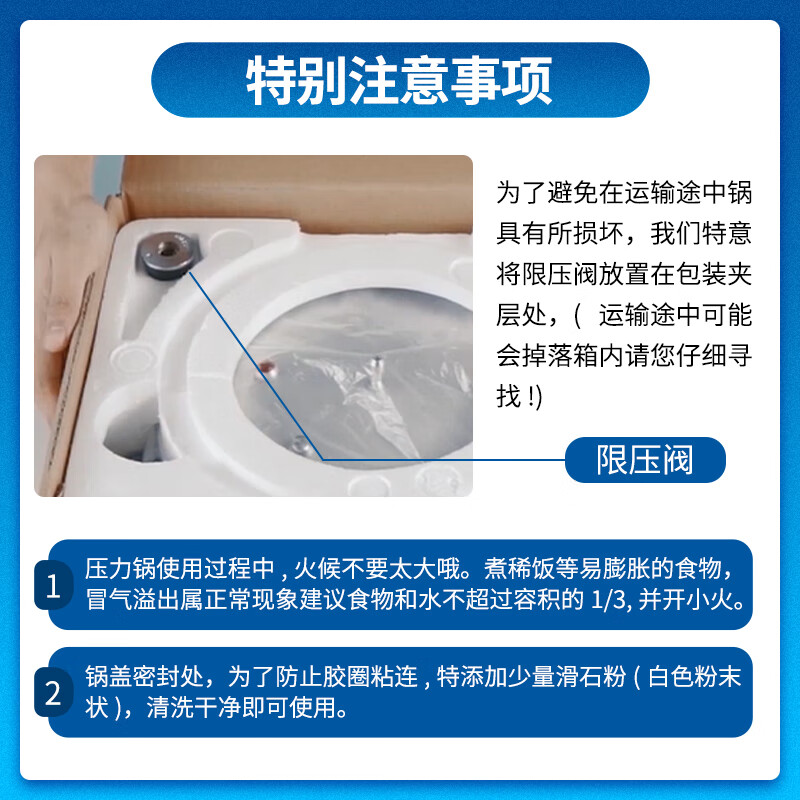 特别注意事项

为了避免在运输途中锅具有所损坏，我们特意将限压阀放置在包装夹层处，( 运输途中可能会掉落箱内请您仔细寻找 !)

限压阀

1 压力锅使用过程中 , 火候不要太大哦。煮稀饭等易膨胀的食物，冒气溢出属正常现象建议食物和水不超过容积的 1/3, 并开小火。

2 锅盖密封处，为了防止胶圈粘连 , 特添加少量滑石粉 ( 白色粉末状 )，清洗干净即可使用。