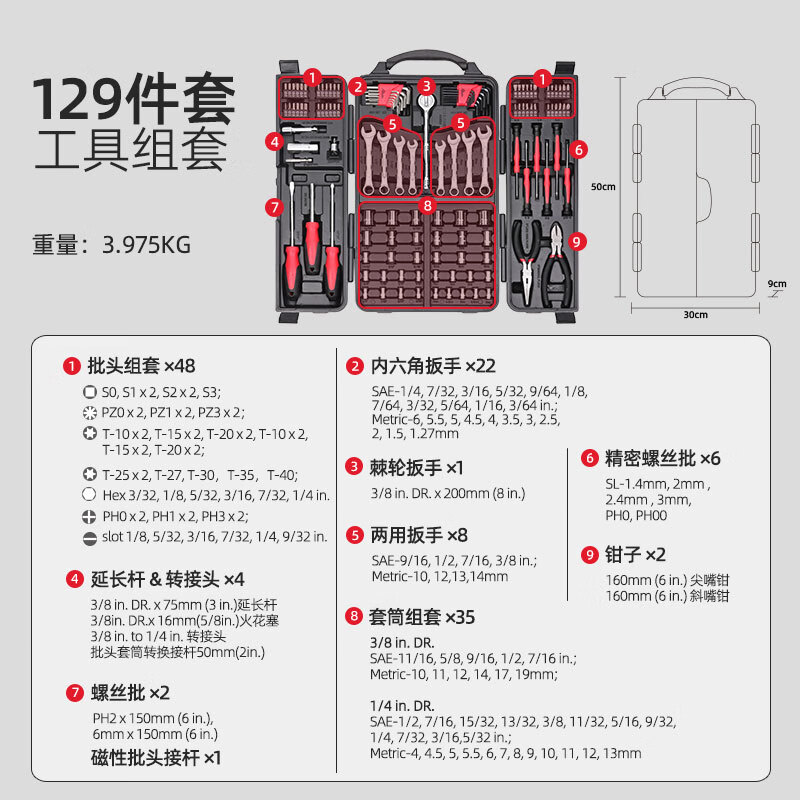 129件套
工具组套

重量：3.975KG

1 2 3 1
4 5 5 6
7 8 9

50cm
9cm
30cm

1 批头组套 ×48
S0, S1 x 2, S2 x 2, S3;
PZ0 x 2, PZ1 x 2, PZ3 x 2;
T-10 x 2, T-15 x 2, T-20 x 2, T-10 x 2, T-15 x 2, T-20 x 2;
T-25 x 2, T-27, T-30, T-35, T-40;
Hex 3/32, 1/8, 5/32, 3/16, 7/32, 1/4 in.
PH0 x 2, PH1 x 2, PH3 x 2;
slot 1/8, 5/32, 3/16, 7/32, 1/4, 9/32 in.

4 延长杆 & 转接头 ×4
3/8 in. DR. x 75mm (3 in.)延长杆
3/8in. DR.x 16mm(5/8in.)火花塞
3/8 in. to 1/4 in. 转接头
批头套筒转换接杆50mm(2in.)

7 螺丝批 ×2
PH2 x 150mm (6 in.),
6mm x 150mm (6 in.)
磁性批头接杆 ×1

2 内六角扳手 ×22
SAE-1/4, 7/32, 3/16, 5/32, 9/64, 1/8, 7/64, 3/32, 5/64, 1/16, 3/64 in.;
Metric-6, 5.5, 5, 4.5, 4, 3.5, 3, 2.5, 2, 1.5, 1.27mm

3 棘轮扳手 ×1
3/8 in. DR. x 200mm (8 in.)

5 两用扳手 ×8
SAE-9/16, 1/2, 7/16, 3/8 in.;
Metric-10, 12,13,14mm

8 套筒组套 ×35
3/8 in. DR.
SAE-11/16, 5/8, 9/16, 1/2, 7/16 in.;
Metric-10, 11, 12, 14, 17, 19mm;

1/4 in. DR.
SAE-1/2, 7/16, 15/32, 13/32, 3/8, 11/32, 5/16, 9/32, 1/4, 7/32, 3/16,5/32 in.;
Metric-4, 4.5, 5, 5.5, 6, 7, 8, 9, 10, 11, 12, 13mm

6 精密螺丝批 ×6
SL-1.4mm, 2mm , 2.4mm , 3mm, PH0, PH00

9 钳子 ×2
160mm (6 in.) 尖嘴钳
160mm (6 in.) 斜嘴钳