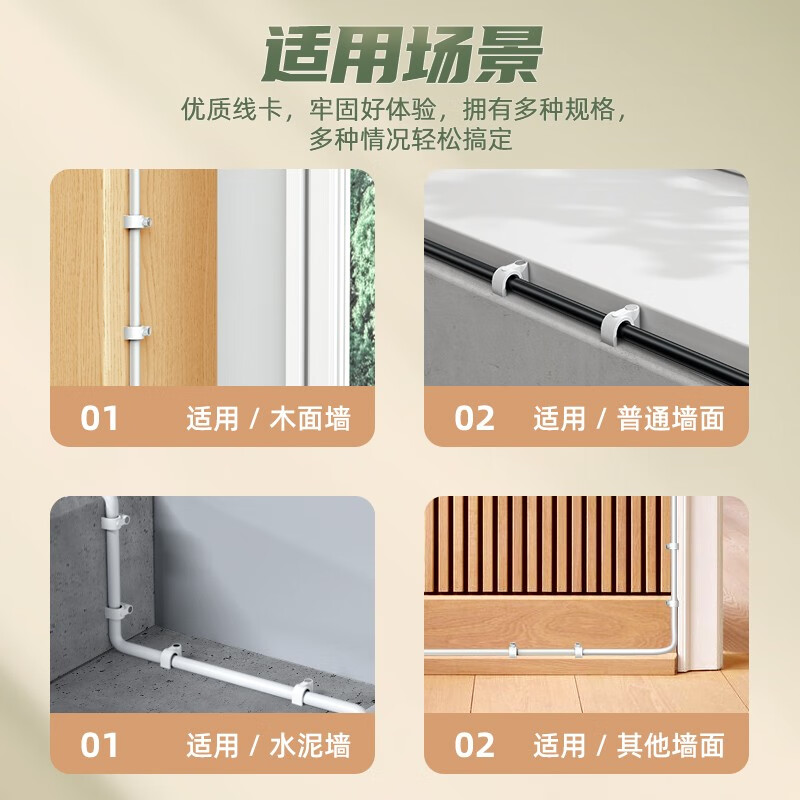 适用场景

优质线卡，牢固好体验，拥有多种规格，多种情况轻松搞定

01 适用 / 木面墙

02 适用 / 普通墙面

01 适用 / 水泥墙

02 适用 / 其他墙面