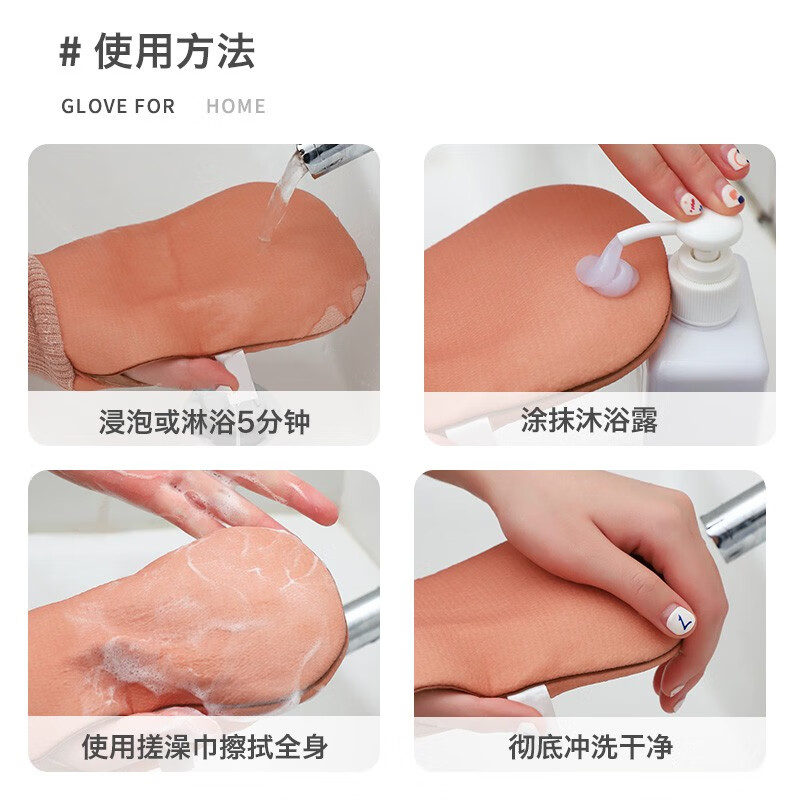 # 使用方法

GLOVE FOR HOME

浸泡或淋浴5分钟

涂抹沐浴露

使用搓澡巾擦拭全身

彻底冲洗干净