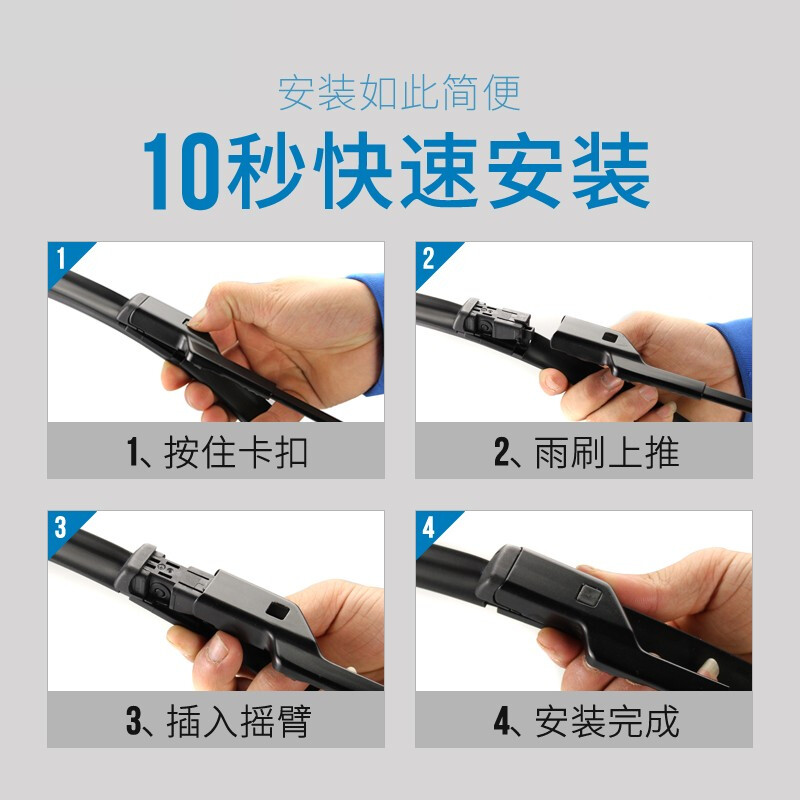 安装如此简便

10秒快速安装

1

1、按住卡扣

2

2、雨刷上推

3

3、插入摇臂

4

4、安装完成