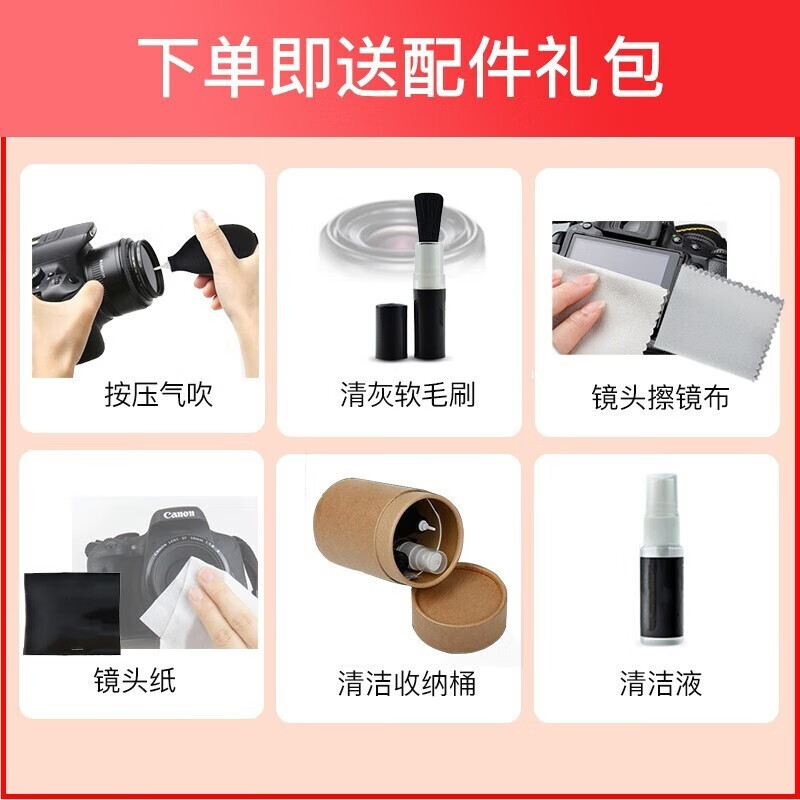 下单即送配件礼包

按压气吹

清灰软毛刷

镜头擦镜布

Canon

镜头纸

清洁收纳桶

清洁液