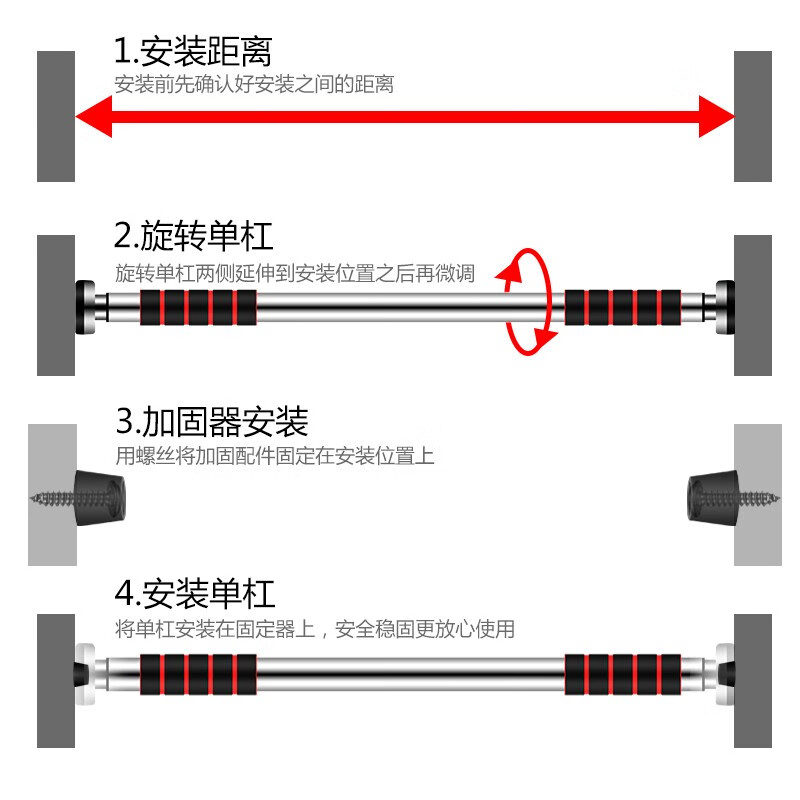 1.安装距离
安装前先确认好安装之间的距离

2.旋转单杠
旋转单杠两侧延伸到安装位置之后再微调

3.加固器安装
用螺丝将加固配件固定在安装位置上

4.安装单杠
将单杠安装在固定器上，安全稳固更放心使用