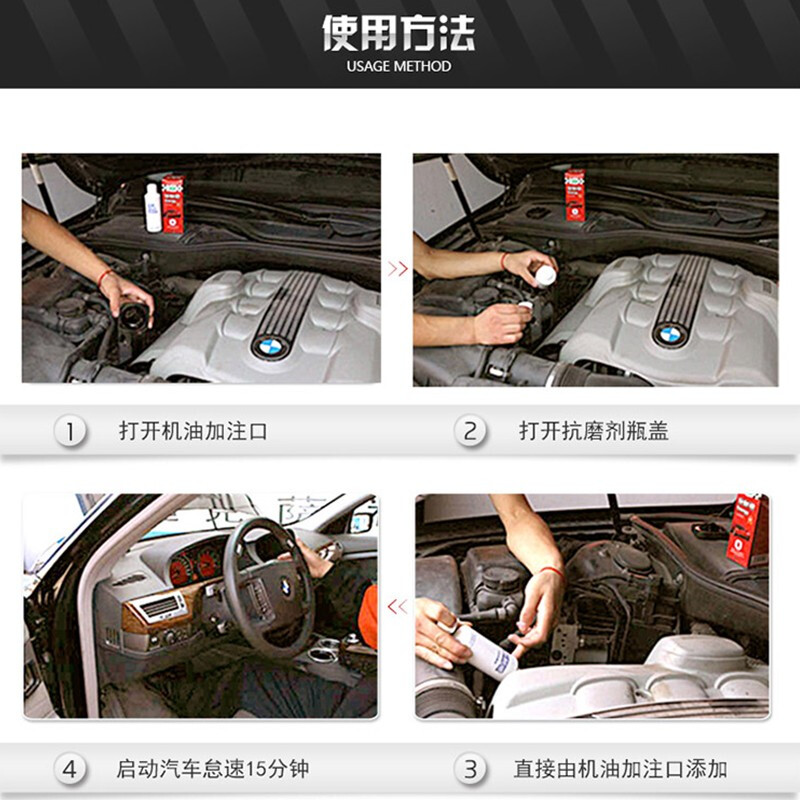 使用方法
USAGE METHOD

1 打开机油加注口

2 打开抗磨剂瓶盖

4 启动汽车怠速15分钟

3 直接由机油加注口添加