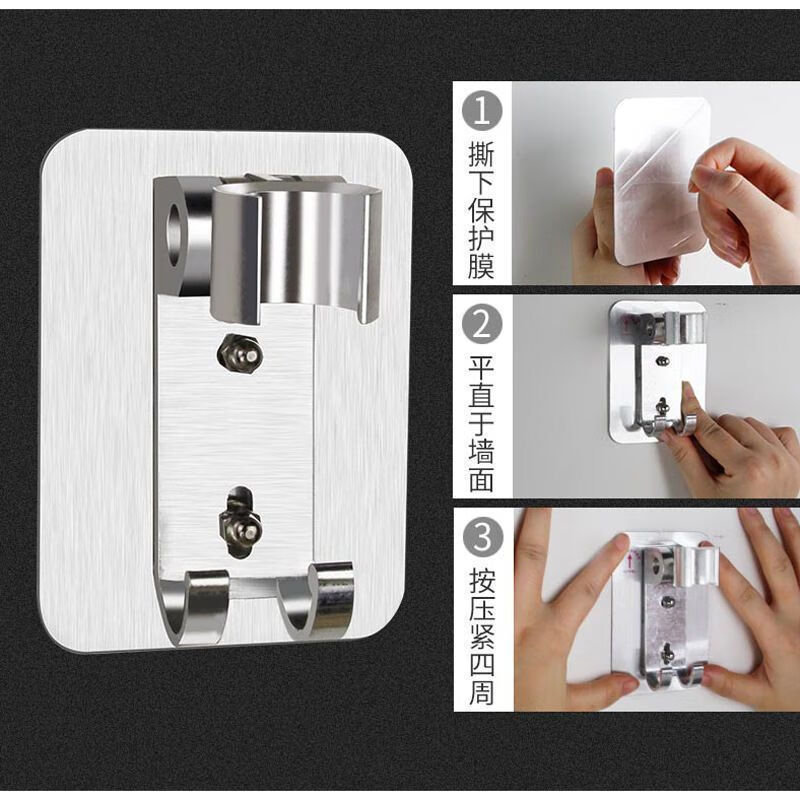 1
撕下保护膜

2
平直于墙面

3
按压紧四周