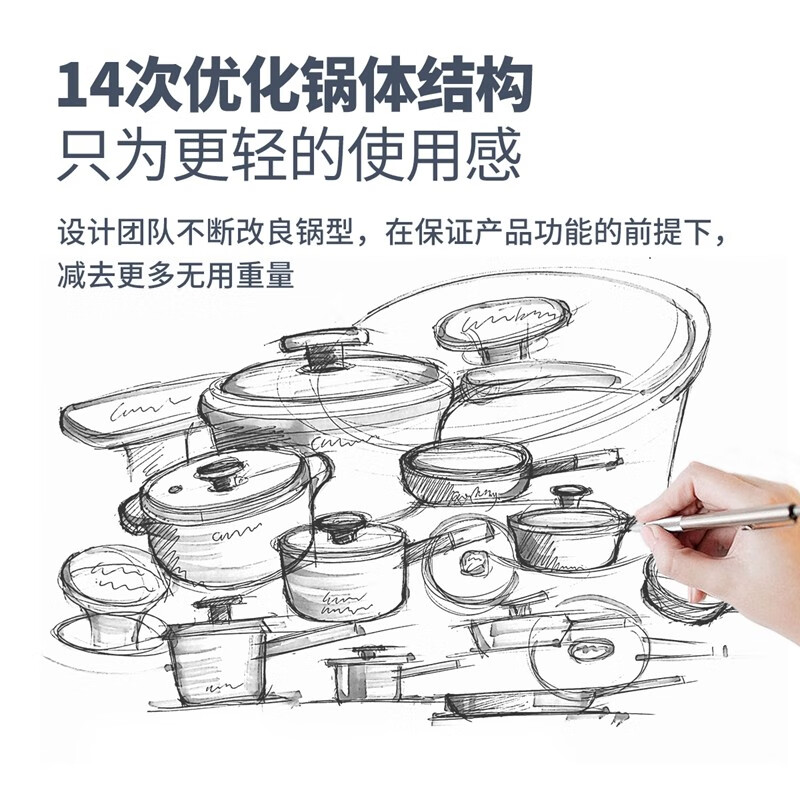 14次优化锅体结构
只为更轻的使用感

设计团队不断改良锅型，在保证产品功能的前提下，减去更多无用重量