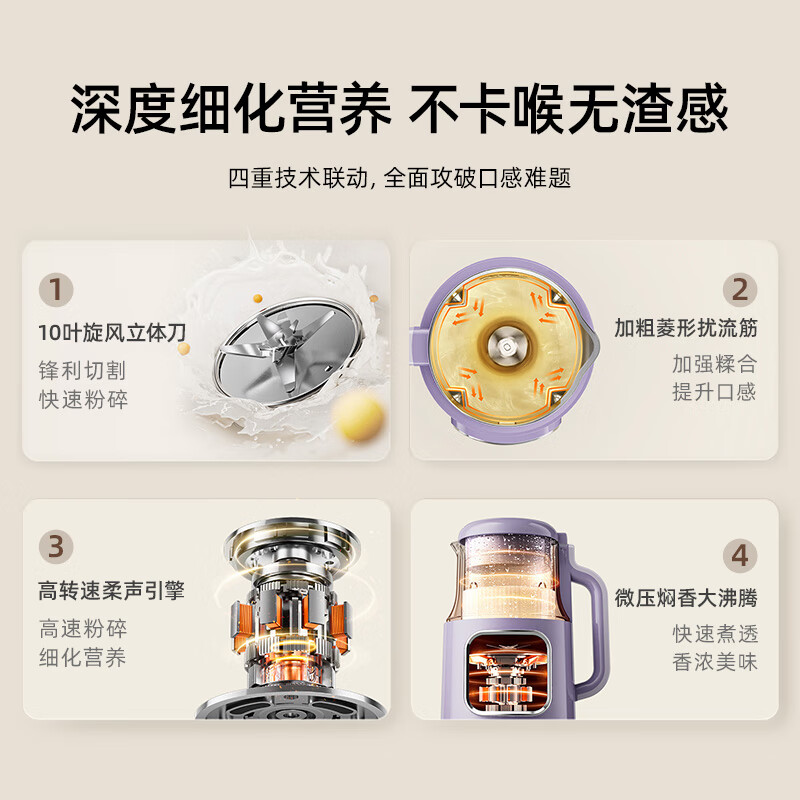 深度细化营养 不卡喉无渣感

四重技术联动, 全面攻破口感难题

1

10叶旋风立体刀

锋利切割
快速粉碎

2

加粗菱形扰流筋

加强糅合
提升口感

3

高转速柔声引擎

高速粉碎
细化营养

4

微压焖香大沸腾

快速煮透
香浓美味