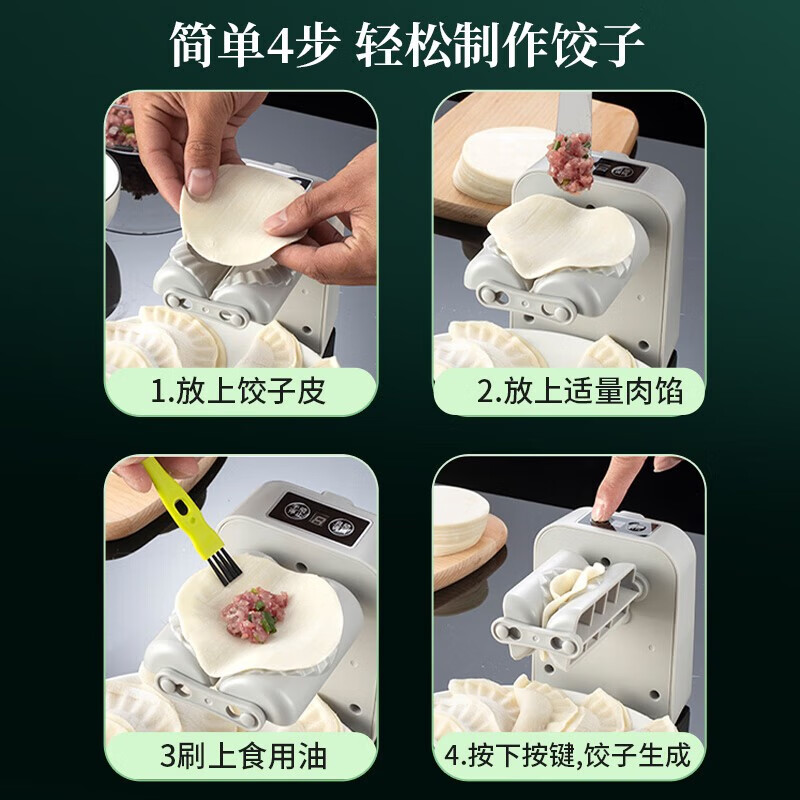 简单4步 轻松制作饺子

1.放上饺子皮

2.放上适量肉馅

3刷上食用油

4.按下按键,饺子生成