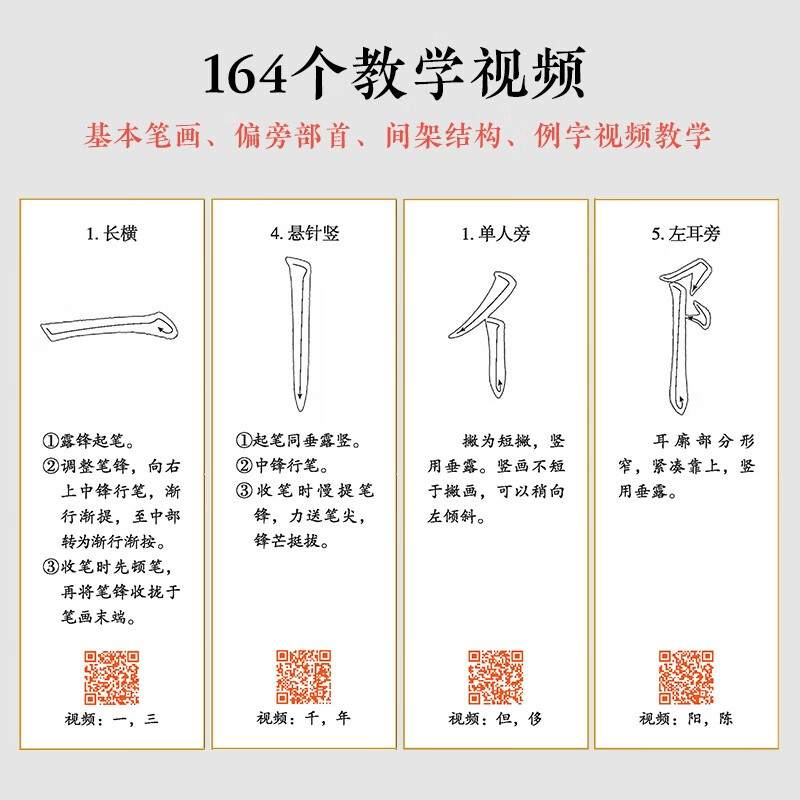 164个教学视频

基本笔画、偏旁部首、间架结构、例字视频教学

1. 长横

①露锋起笔。
②调整笔锋，向右上中锋行笔，渐行渐提，至中部转为渐行渐按。
③收笔时先顿笔，再将笔锋收拢于笔画末端。

视频：一，三

4. 悬针竖

①起笔同垂露竖。
②中锋行笔。
③收笔时慢提笔锋，力送笔尖，锋芒挺拔。

视频：千，年

1. 单人旁

撇为短撇，竖用垂露。竖画不短于撇画，可以稍向左倾斜。

视频：但，侈

5. 左耳旁

耳廓部分形窄，紧凑靠上，竖用垂露。

视频：阳，陈