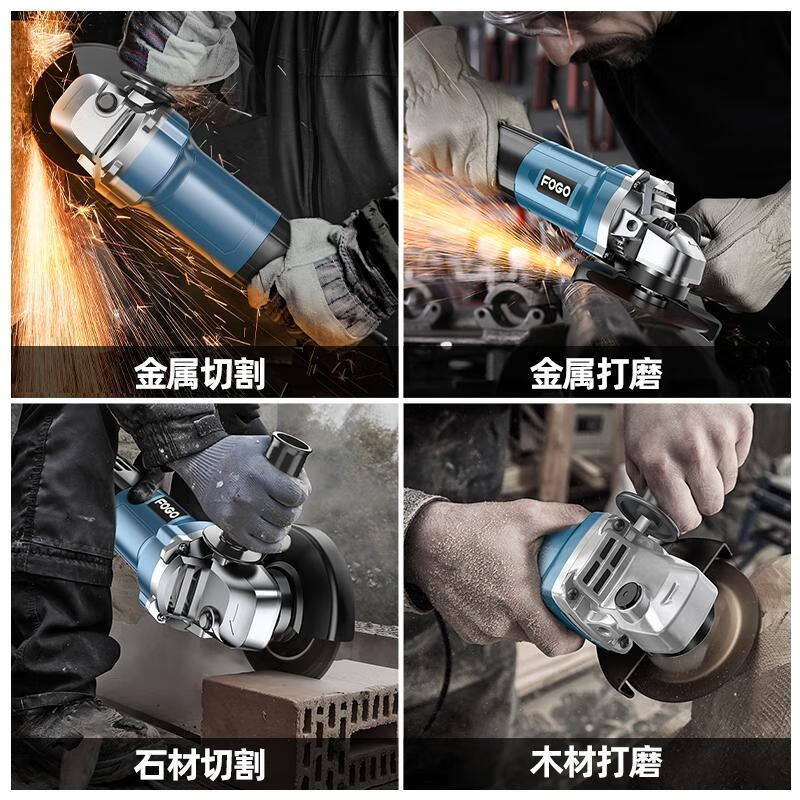 金属切割

FOGO

金属打磨

FOGO

石材切割

木材打磨