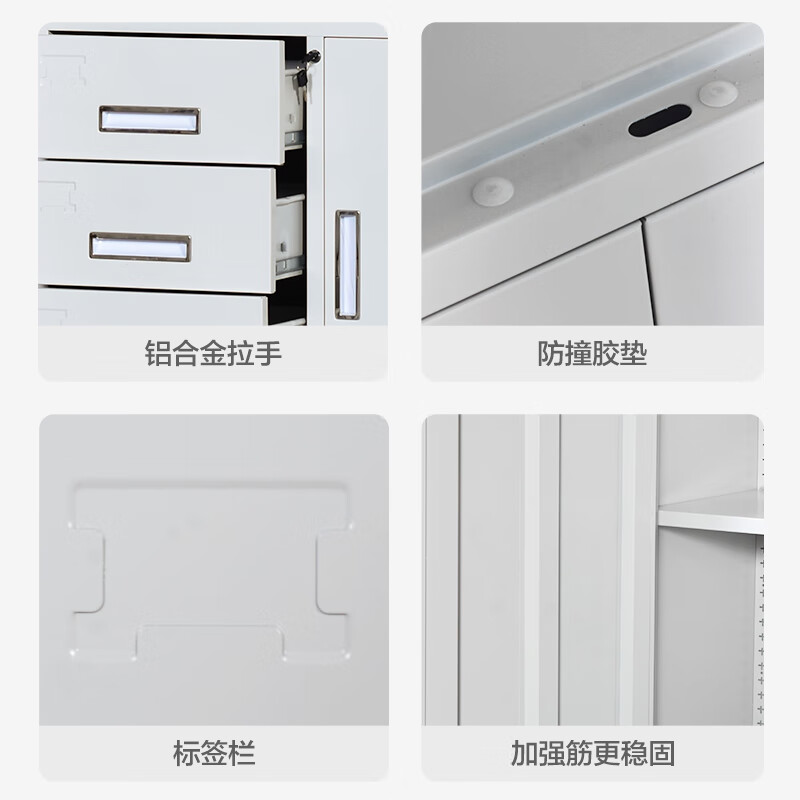 铝合金拉手

防撞胶垫

标签栏

加强筋更稳固