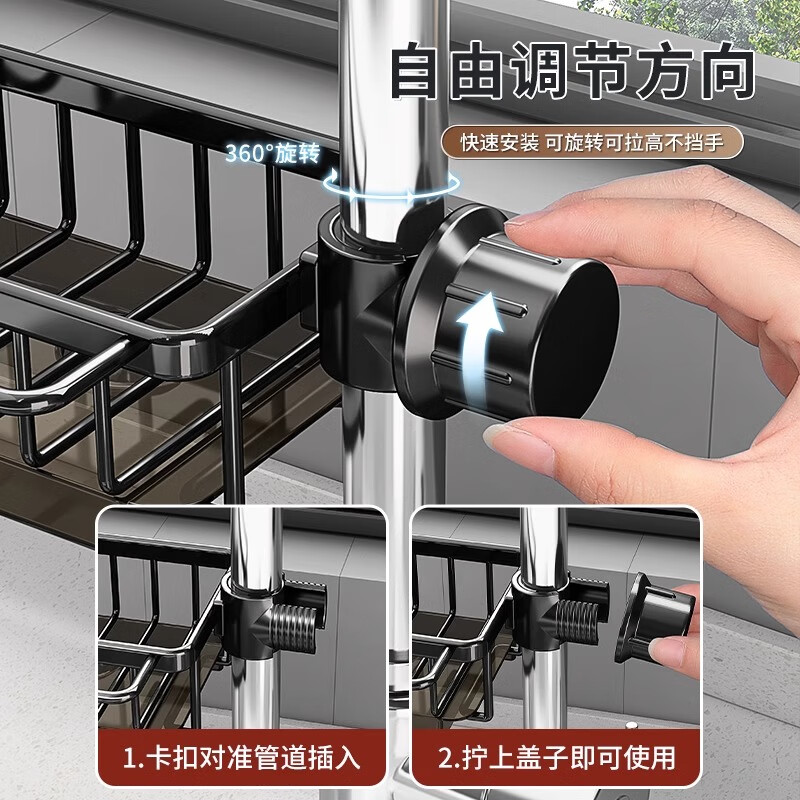 自由调节方向

快速安装 可旋转可拉高不挡手

360°旋转

1.卡扣对准管道插入

2.拧上盖子即可使用