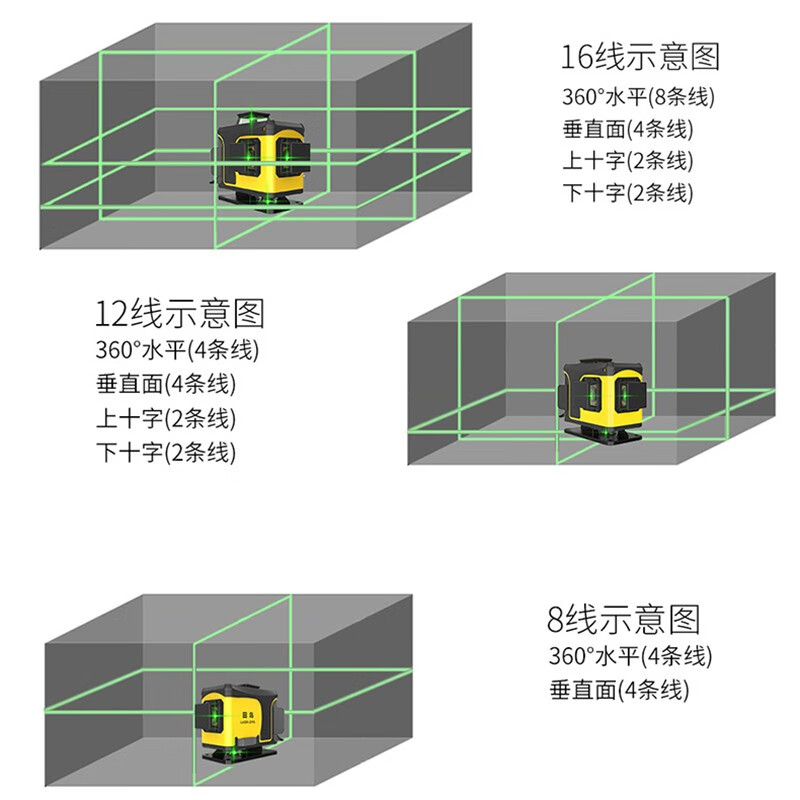 16线示意图
360°水平(8条线)
垂直面(4条线)
上十字(2条线)
下十字(2条线)

12线示意图
360°水平(4条线)
垂直面(4条线)
上十字(2条线)
下十字(2条线)

8线示意图
360°水平(4条线)
垂直面(4条线)