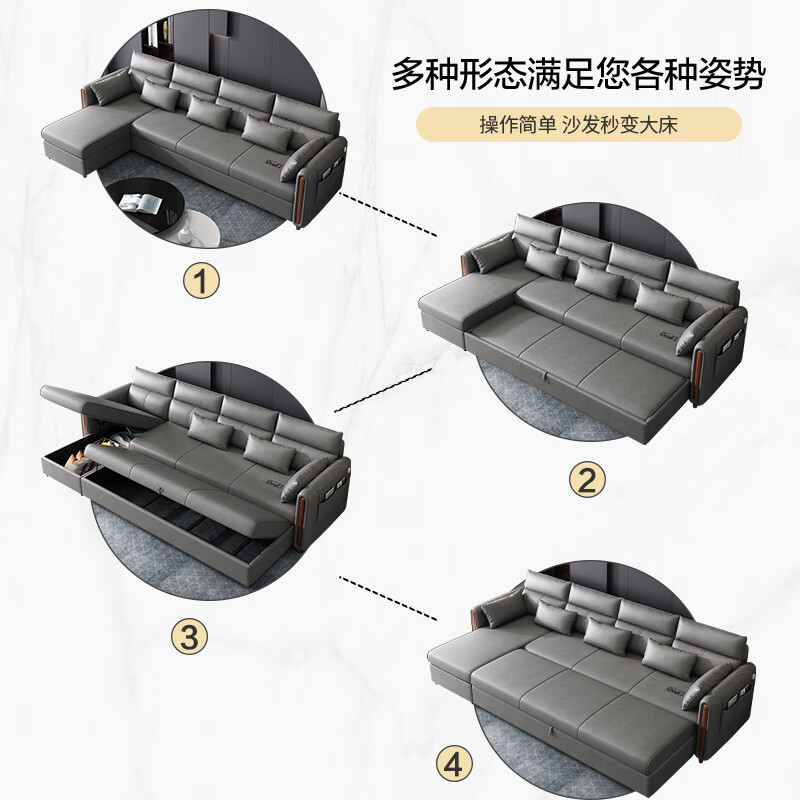 多种形态满足您各种姿势

操作简单 沙发秒变大床

1

2

3

4