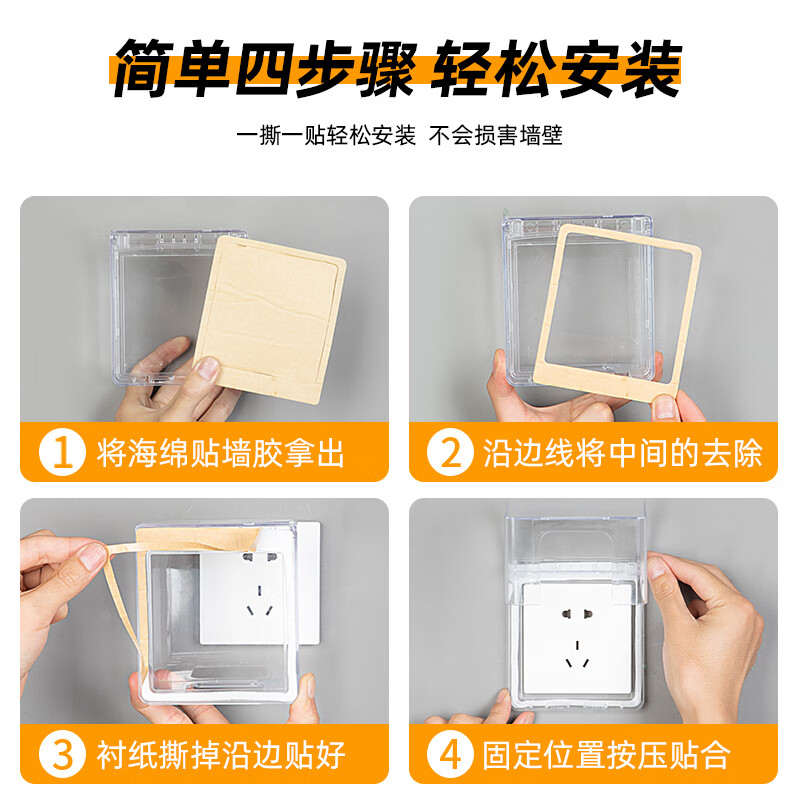 简单四步骤 轻松安装

一撕一贴轻松安装 不会损害墙壁

1 将海绵贴墙胶拿出

2 沿边线将中间的去除

3 衬纸撕掉沿边贴好

4 固定位置按压贴合