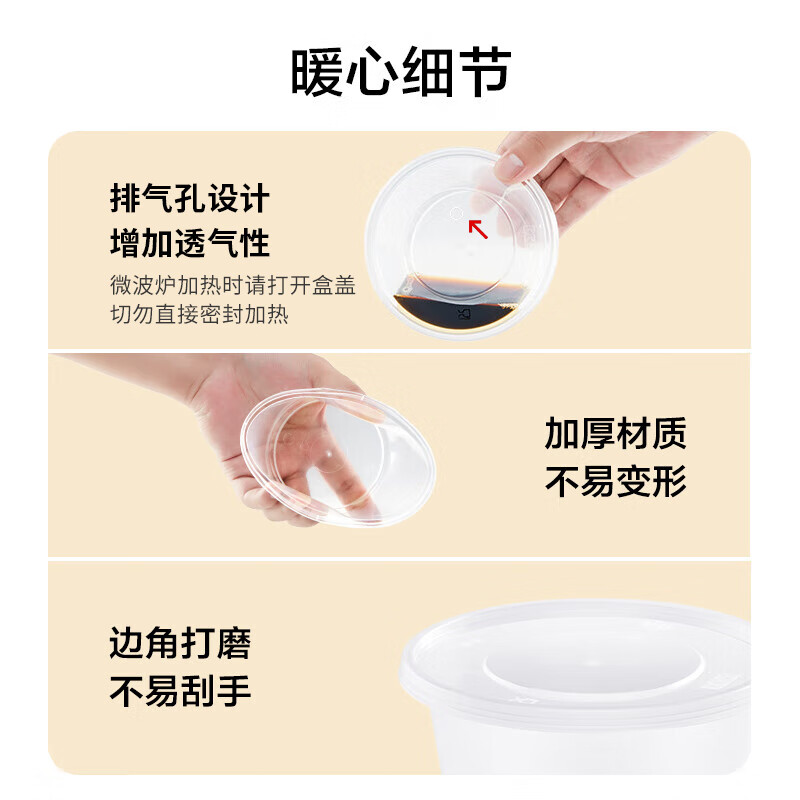 暖心细节

排气孔设计
增加透气性
微波炉加热时请打开盒盖
切勿直接密封加热

加厚材质
不易变形

边角打磨
不易刮手