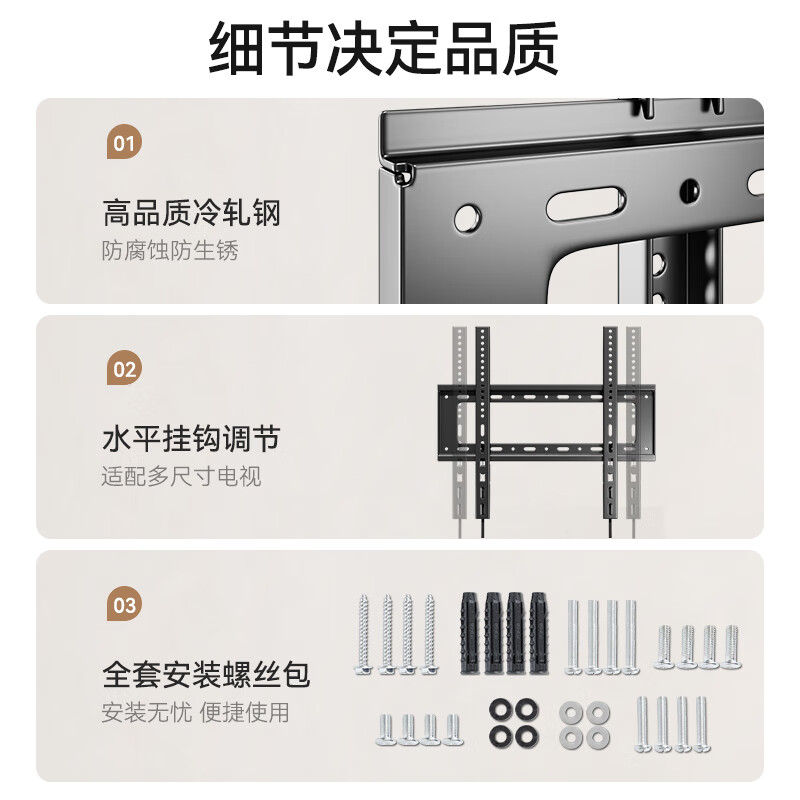 细节决定品质

01

高品质冷轧钢

防腐蚀防生锈

02

水平挂钩调节

适配多尺寸电视

03

全套安装螺丝包

安装无忧 便捷使用