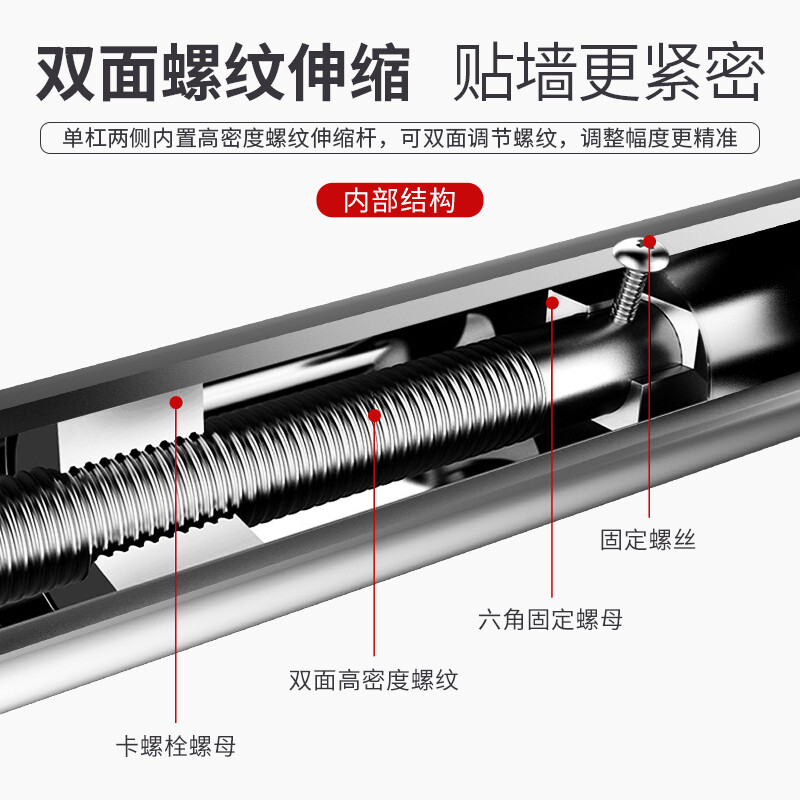 双面螺纹伸缩 贴墙更紧密

单杠两侧内置高密度螺纹伸缩杆，可双面调节螺纹，调整幅度更精准

内部结构

固定螺丝

六角固定螺母

双面高密度螺纹

卡螺栓螺母