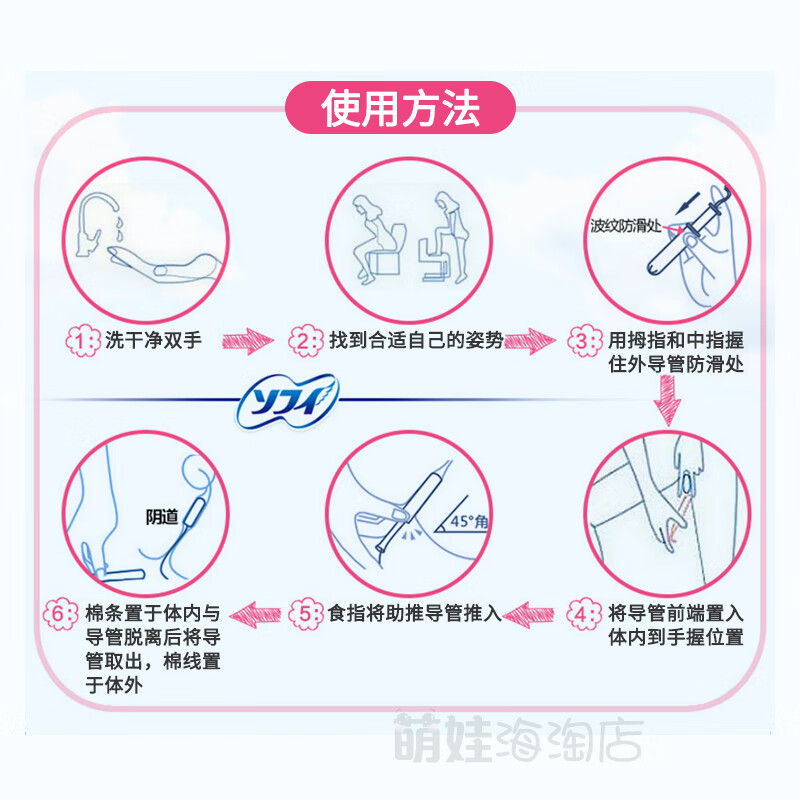 使用方法

波纹防滑处

1 洗干净双手

2 找到合适自己的姿势

3 用拇指和中指握住外导管防滑处

ソフィ

阴道

45°角

6 棉条置于体内与导管脱离后将导管取出，棉线置于体外

5 食指将助推导管推入

4 将导管前端置入体内到手握位置

萌娃海淘店