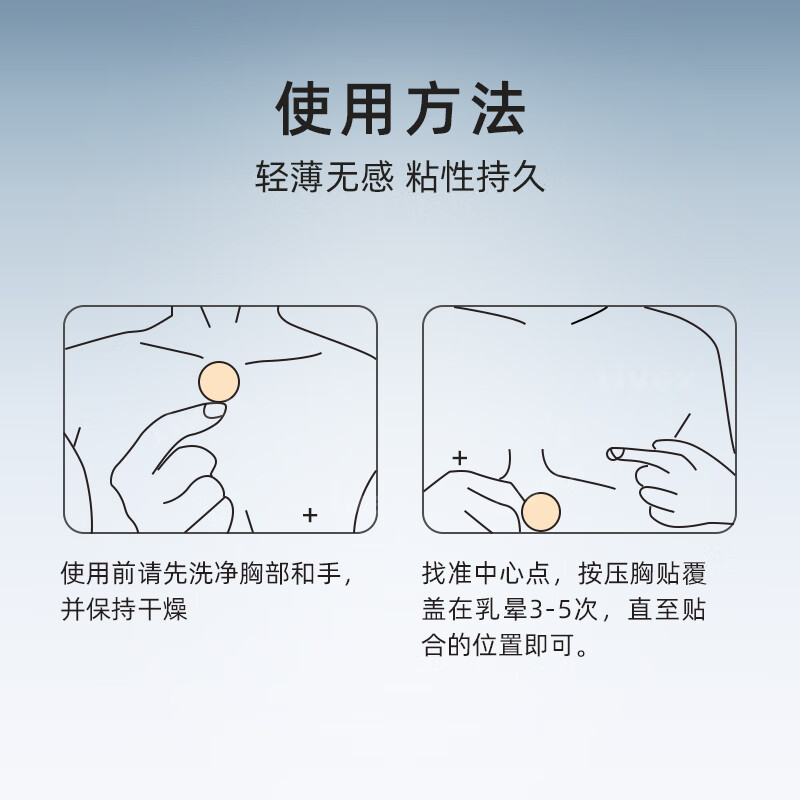 使用方法

轻薄无感 粘性持久

使用前请先洗净胸部和手，并保持干燥

找准中心点，按压胸贴覆盖在乳晕3-5次，直至贴合的位置即可。