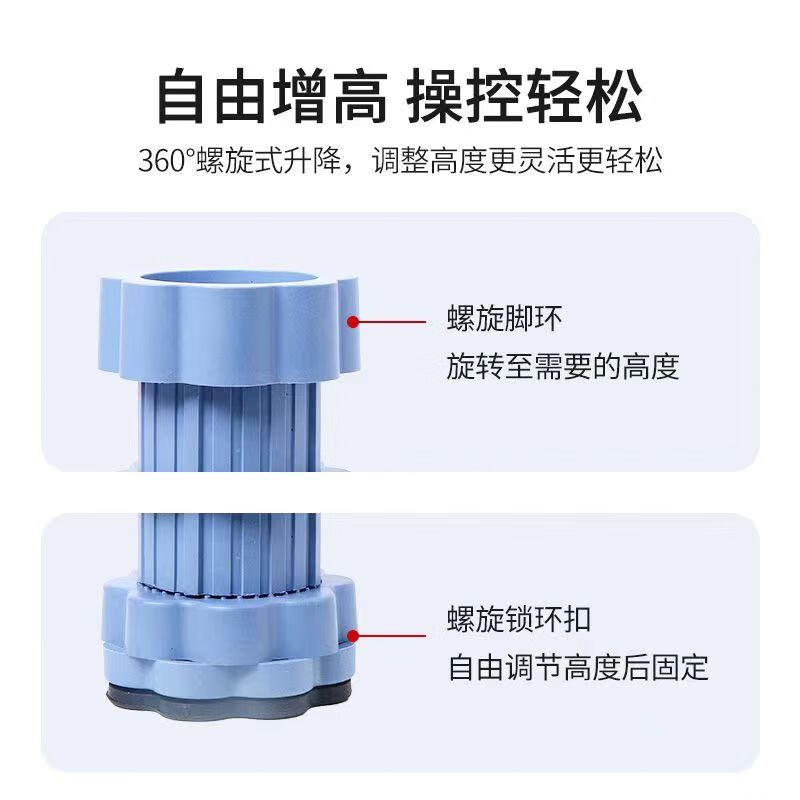 自由增高 操控轻松

360°螺旋式升降，调整高度更灵活更轻松

螺旋脚环

旋转至需要的高度

螺旋锁环扣

自由调节高度后固定