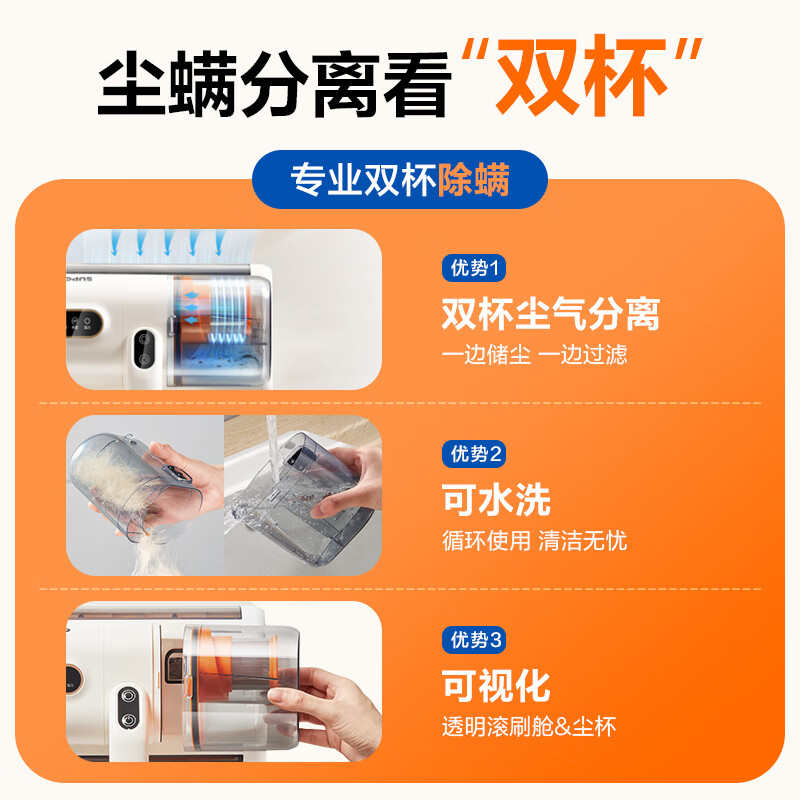 尘螨分离看“双杯”

专业双杯除螨

优势1
双杯尘气分离
一边储尘 一边过滤

优势2
可水洗
循环使用 清洁无忧

优势3
可视化
透明滚刷舱&尘杯