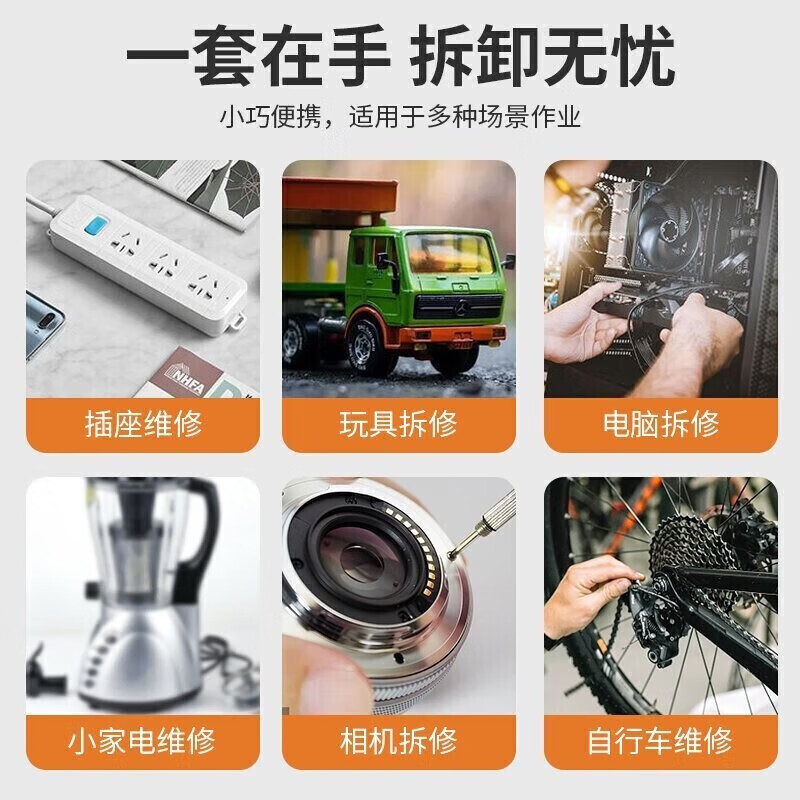 一套在手 拆卸无忧

小巧便携，适用于多种场景作业

NHFA

插座维修

玩具拆修

电脑拆修

小家电维修

相机拆修

自行车维修