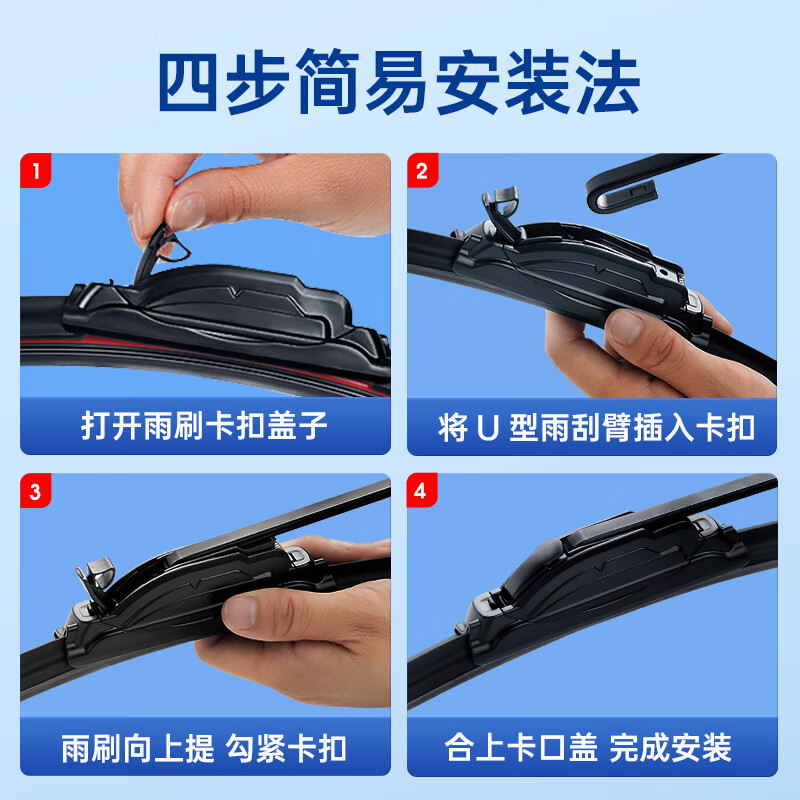 四步简易安装法

1
打开雨刷卡扣盖子

2
将 U 型雨刮臂插入卡扣

3
雨刷向上提 勾紧卡扣

4
合上卡口盖 完成安装