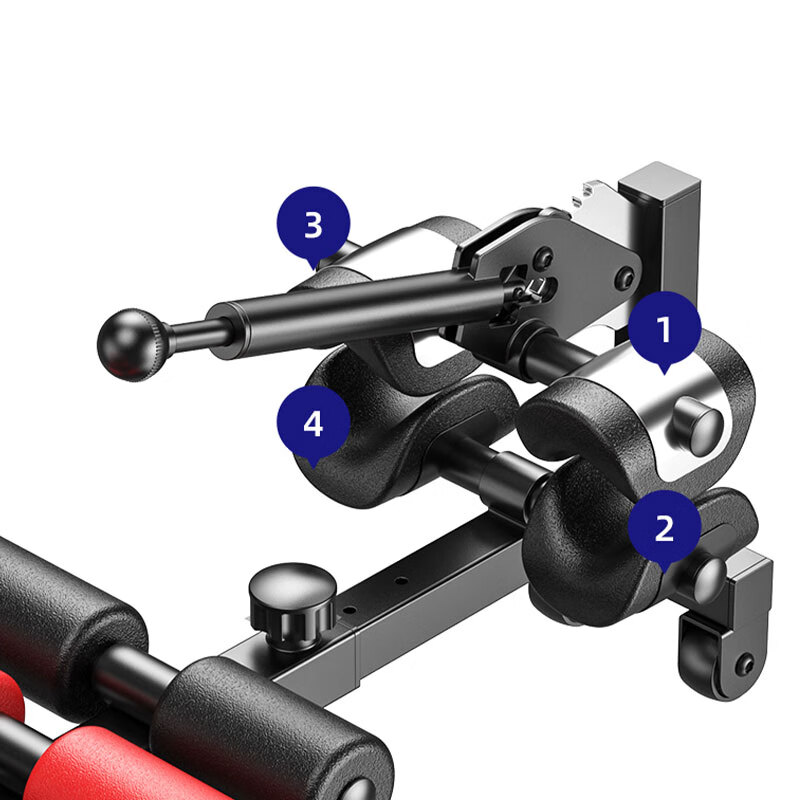 3
1
4
2