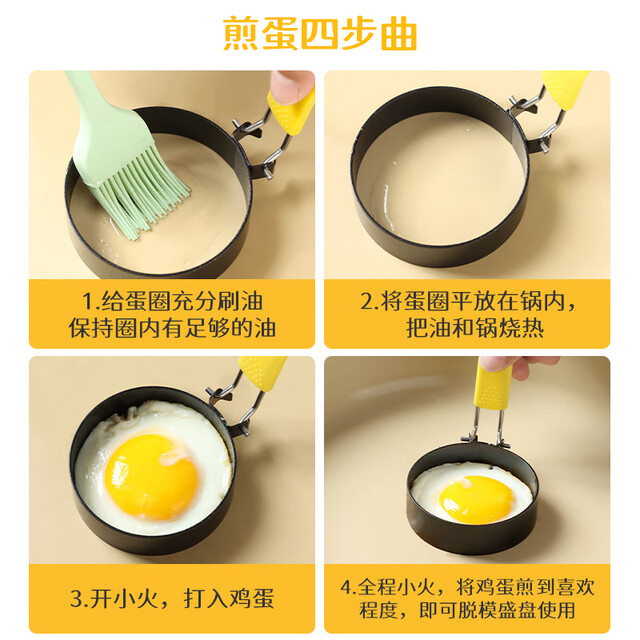 煎蛋四步曲

1.给蛋圈充分刷油
保持圈内有足够的油

2.将蛋圈平放在锅内，
把油和锅烧热

3.开小火，打入鸡蛋

4.全程小火，将鸡蛋煎到喜欢程度，即可脱模盛盘使用