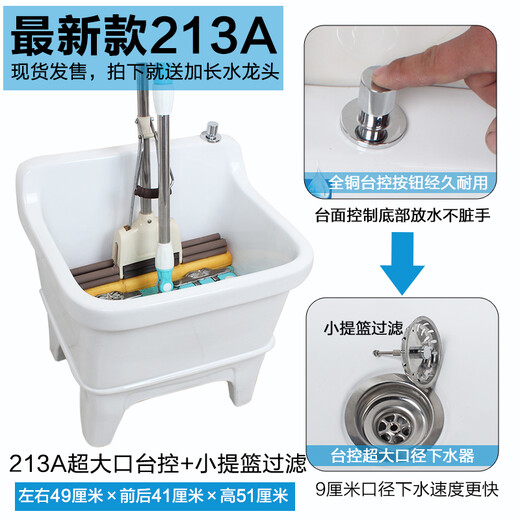 最新款213A
现货发售，拍下就送加长水龙头

全铜台控按钮经久耐用
台面控制底部放水不脏手

小提篮过滤
台控超大口径下水器
9厘米口径下水速度更快

213A超大口台控+小提篮过滤
左右49厘米×前后41厘米×高51厘米